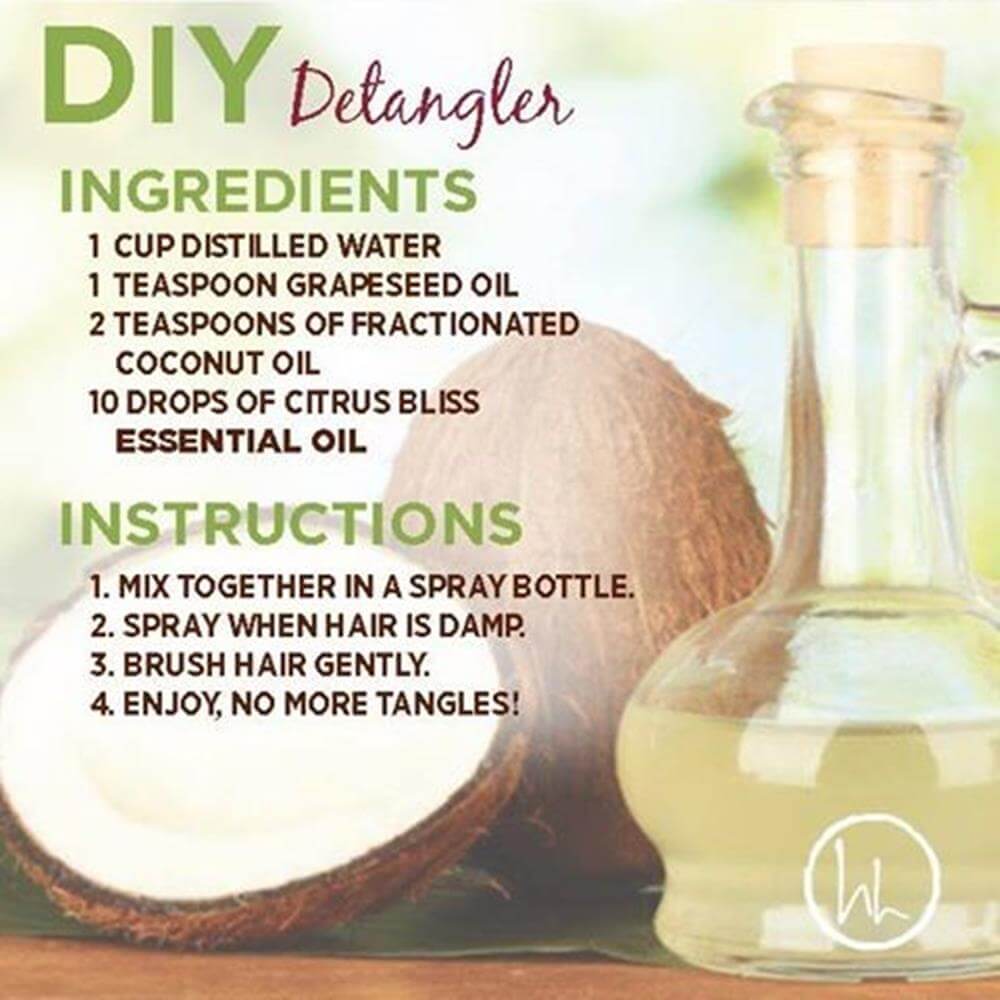 DIY Detangler

INGREDIENTS

1 CUP DISTILLED WATER
1 TEASPOON GRAPESEED OIL
2 TEASPOONS OF FRACTIONATED COCONUT OIL
10 DROPS OF CITRUS BLISS ESSENTIAL OIL

INSTRUCTIONS

1. MIX TOGETHER IN A SPRAY BOTTLE.
2. SPRAY WHEN HAIR IS DAMP.
3. BRUSH HAIR GENTLY.
4. ENJOY, NO MORE TANGLES!

hh