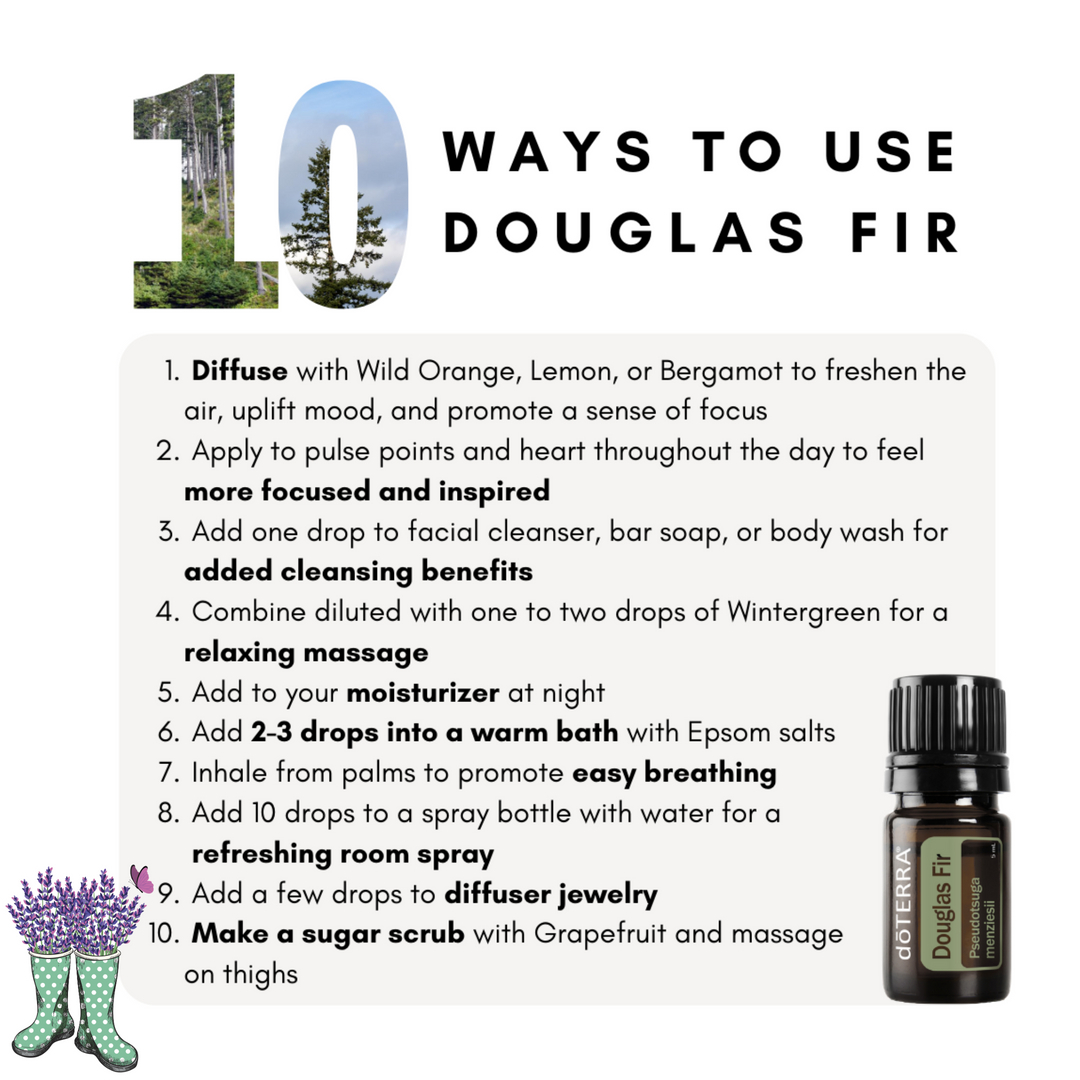 10 WAYS TO USE DOUGLAS FIR

1. Diffuse with Wild Orange, Lemon, or Bergamot to freshen the air, uplift mood, and promote a sense of focus
2. Apply to pulse points and heart throughout the day to feel more focused and inspired
3. Add one drop to facial cleanser, bar soap, or body wash for added cleansing benefits
4. Combine diluted with one to two drops of Wintergreen for a relaxing massage
5. Add to your moisturizer at night
6. Add 2-3 drops into a warm bath with Epsom salts
7. Inhale from palms to promote easy breathing
8. Add 10 drops to a spray bottle with water for a refreshing room spray
9. Add a few drops to diffuser jewelry
10. Make a sugar scrub with Grapefruit and massage on thighs

dōTERRA
Douglas Fir
Pseudotsuga menziesii
5 mL