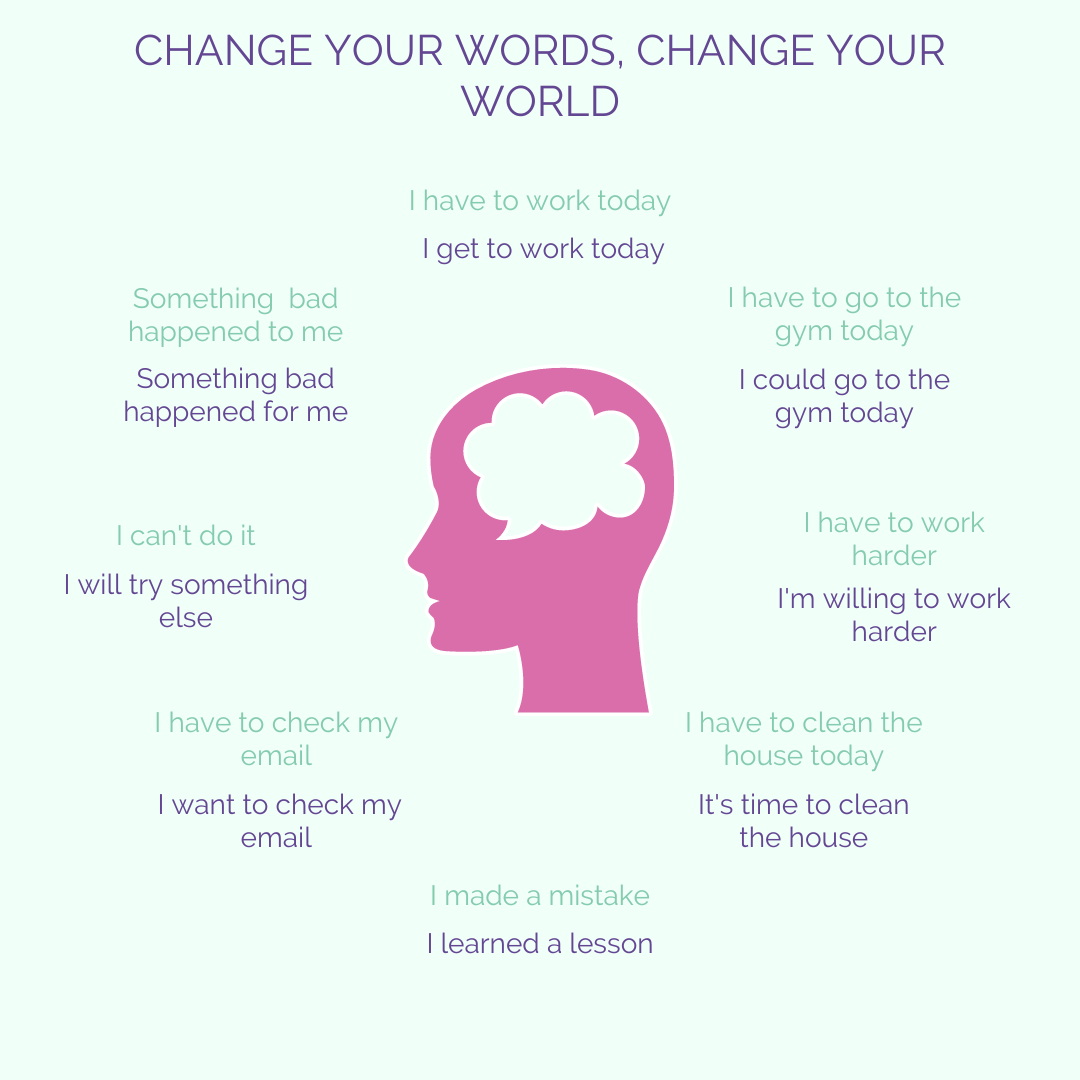 CHANGE YOUR WORDS, CHANGE YOUR WORLD

I have to work today

I get to work today

Something bad happened to me

Something bad happened for me

I have to go to the gym today

I could go to the gym today

I can't do it

I will try something else

I have to work harder

I'm willing to work harder

I have to check my email

I want to check my email

I have to clean the house today

It's time to clean the house

I made a mistake

I learned a lesson