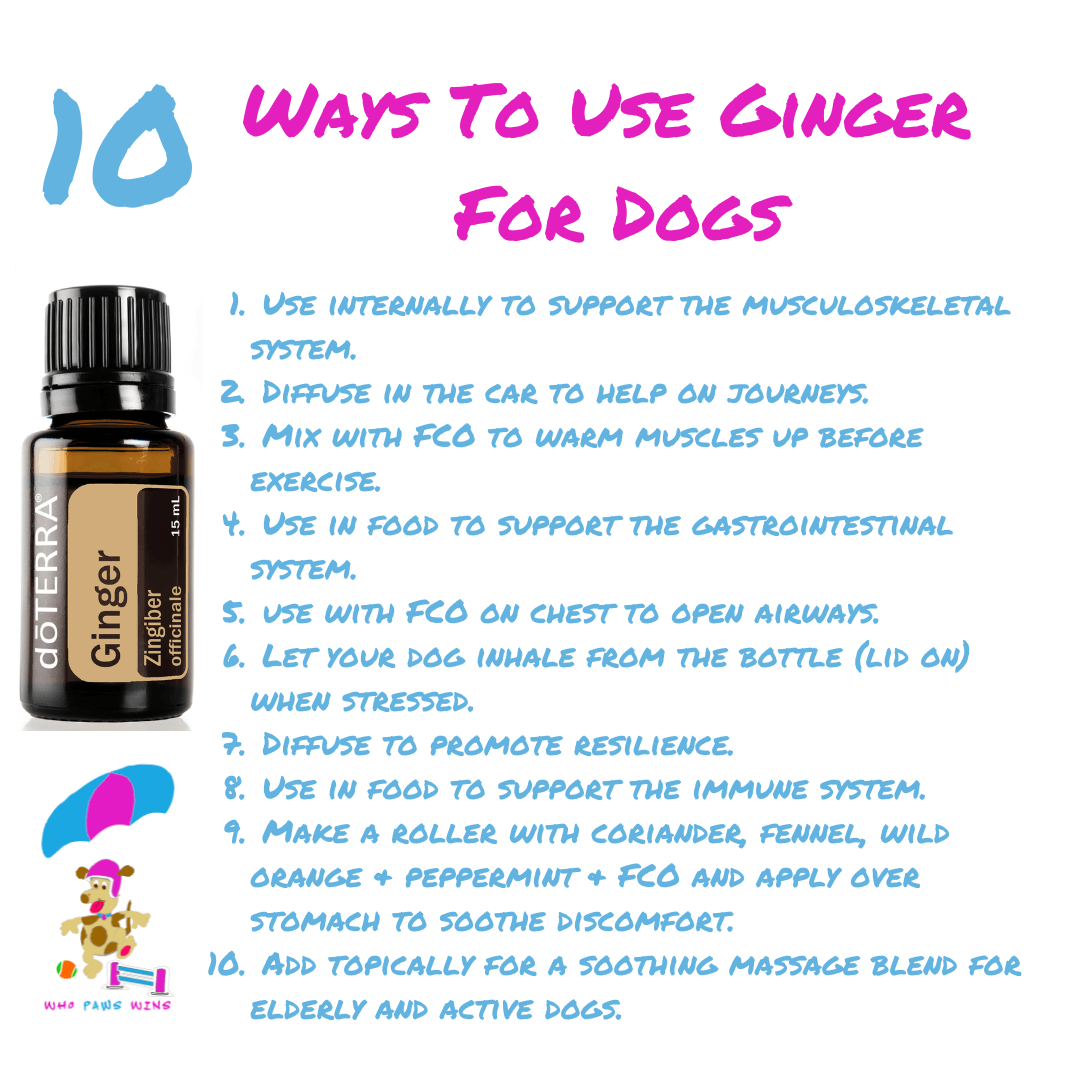 10 Ways To Use Ginger For Dogs

dōTERRA®
Ginger
Zingiber officinale
15 mL

1. Use internally to support the musculoskeletal system.
2. Diffuse in the car to help on journeys.
3. Mix with FCO to warm muscles up before exercise.
4. Use in food to support the gastrointestinal system.
5. use with FCO on chest to open airways.
6. Let your dog inhale from the bottle (lid on) when stressed.
7. Diffuse to promote resilience.
8. Use in food to support the immune system.
9. Make a roller with coriander, fennel, wild orange & peppermint & FCO and apply over stomach to soothe discomfort.
10. Add topically for a soothing massage blend for elderly and active dogs.

WHO PAWS WINS