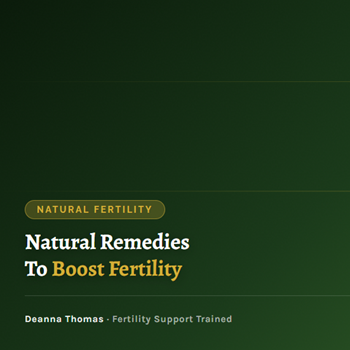 NATURAL FERTILITY

Natural Remedies To Boost Fertility

Deanna Thomas · Fertility Support Trained