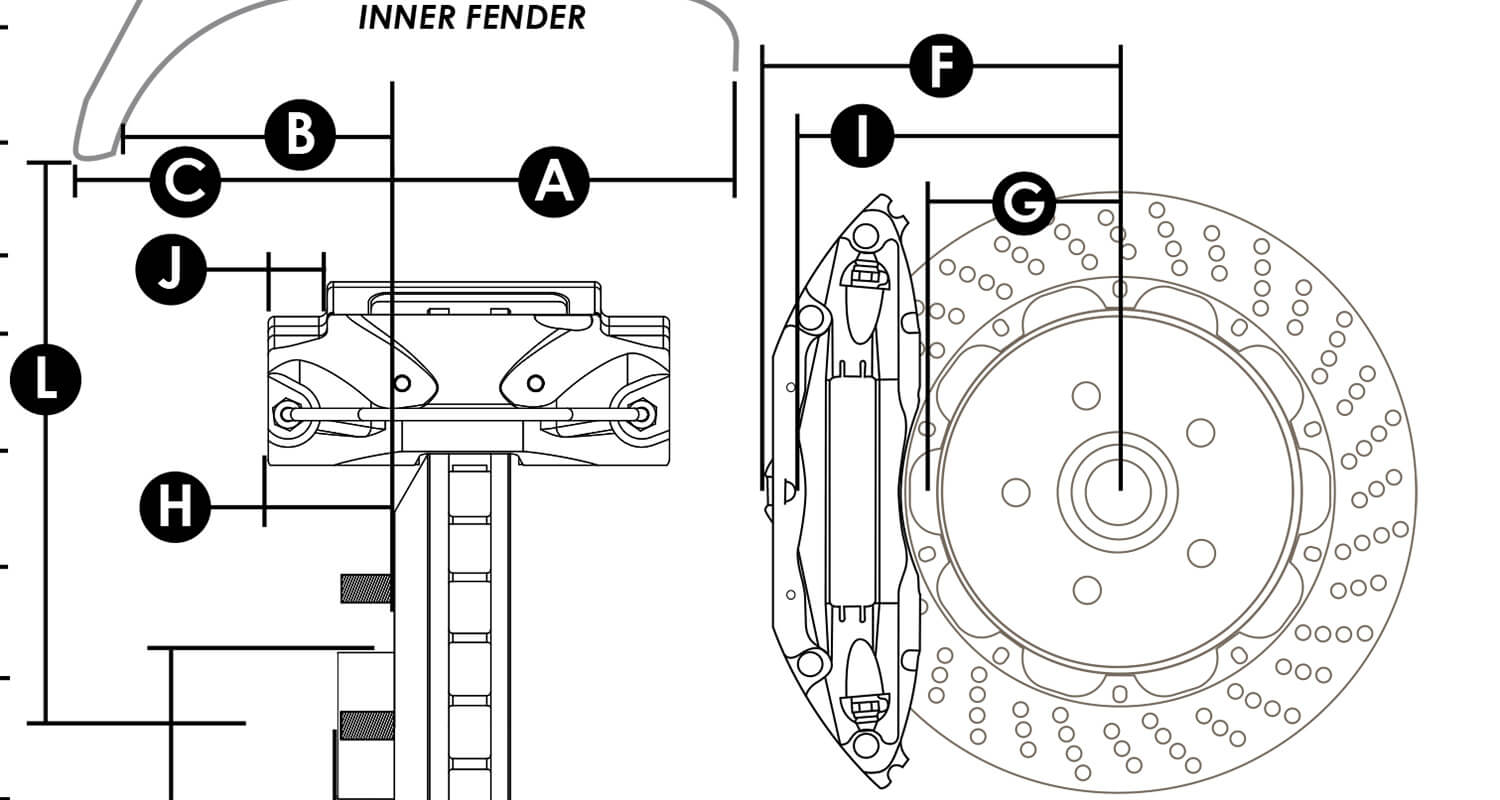 INNER FENDER

B

C

A

J

L

H

F

I

G