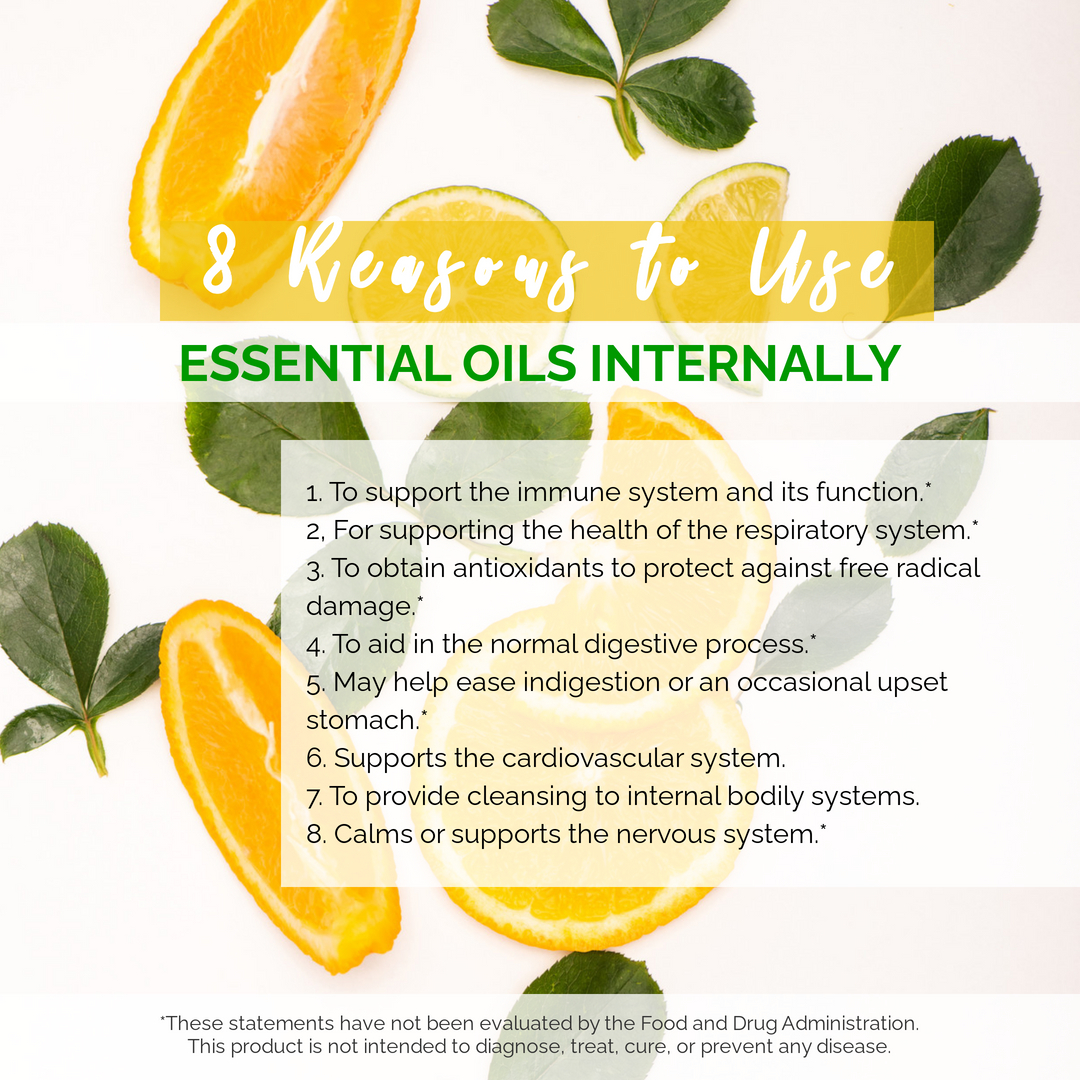 8 Reasons to Use

ESSENTIAL OILS INTERNALLY

1. To support the immune system and its function.*
2, For supporting the health of the respiratory system.*
3. To obtain antioxidants to protect against free radical damage.*
4. To aid in the normal digestive process.*
5. May help ease indigestion or an occasional upset stomach.*
6. Supports the cardiovascular system.
7. To provide cleansing to internal bodily systems.
8. Calms or supports the nervous system.*

*These statements have not been evaluated by the Food and Drug Administration. This product is not intended to diagnose, treat, cure, or prevent any disease.