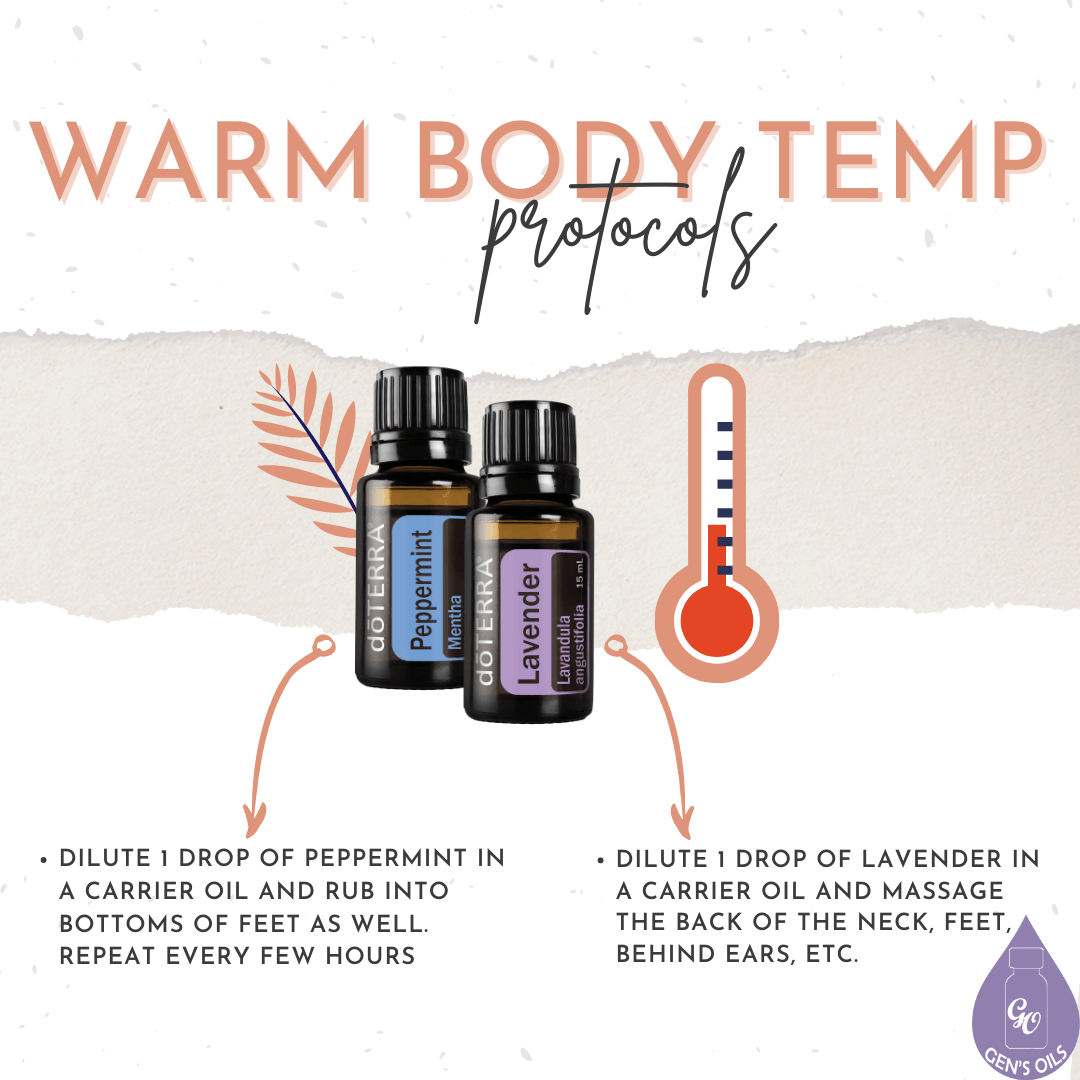 WARM BODY TEMP
protocols

dōTERRA
Peppermint
Mentha

dōTERRA
Lavender
Lavandula angustifolia
15 mL

• DILUTE 1 DROP OF PEPPERMINT IN A CARRIER OIL AND RUB INTO BOTTOMS OF FEET AS WELL. REPEAT EVERY FEW HOURS

• DILUTE 1 DROP OF LAVENDER IN A CARRIER OIL AND MASSAGE THE BACK OF THE NECK, FEET, BEHIND EARS, ETC.

GO
GEN'S OILS