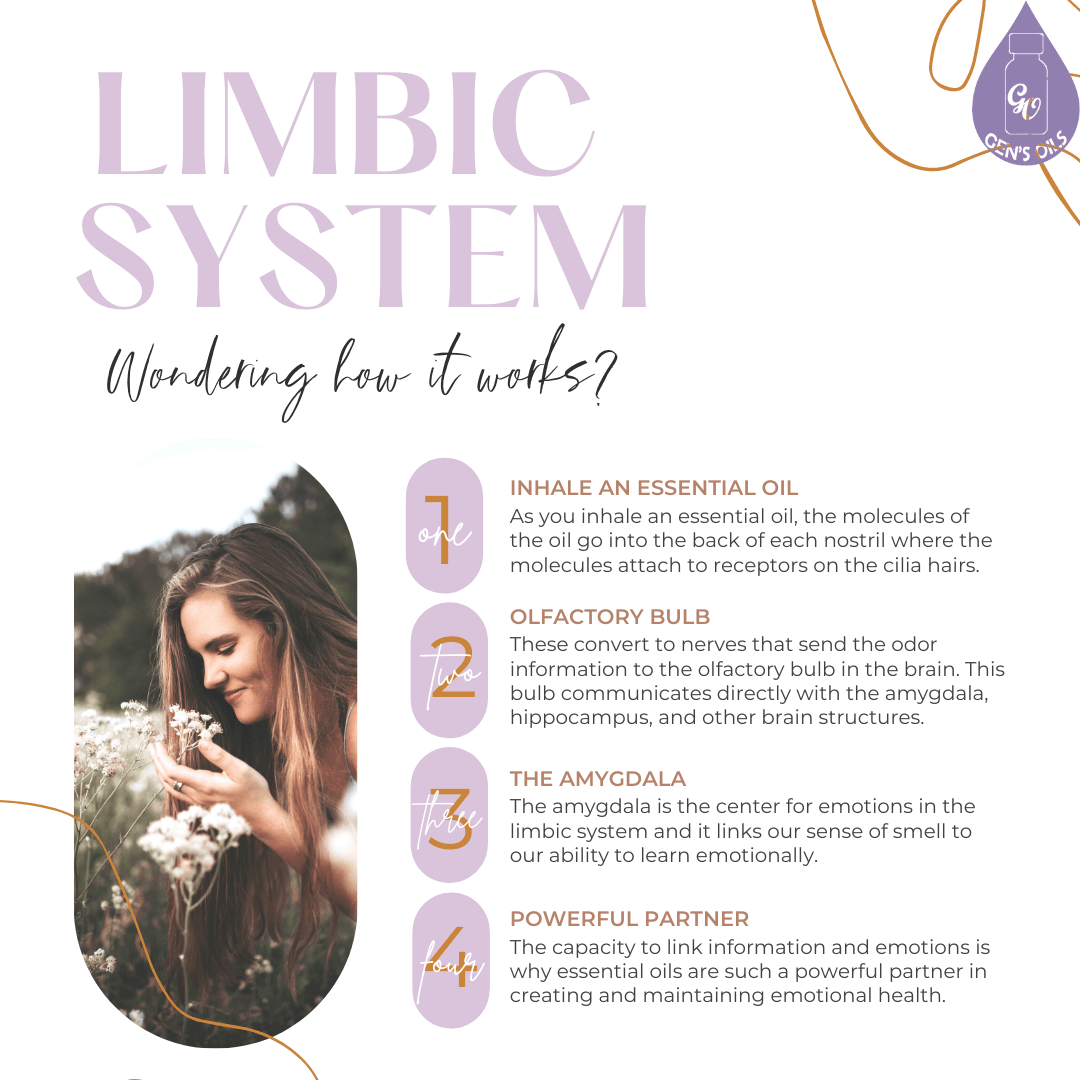 GO
GEN'S OILS

LIMBIC SYSTEM

Wondering how it works?

1 one
INHALE AN ESSENTIAL OIL
As you inhale an essential oil, the molecules of the oil go into the back of each nostril where the molecules attach to receptors on the cilia hairs.

2 Two
OLFACTORY BULB
These convert to nerves that send the odor information to the olfactory bulb in the brain. This bulb communicates directly with the amygdala, hippocampus, and other brain structures.

3 three
THE AMYGDALA
The amygdala is the center for emotions in the limbic system and it links our sense of smell to our ability to learn emotionally.

4 four
POWERFUL PARTNER
The capacity to link information and emotions is why essential oils are such a powerful partner in creating and maintaining emotional health.