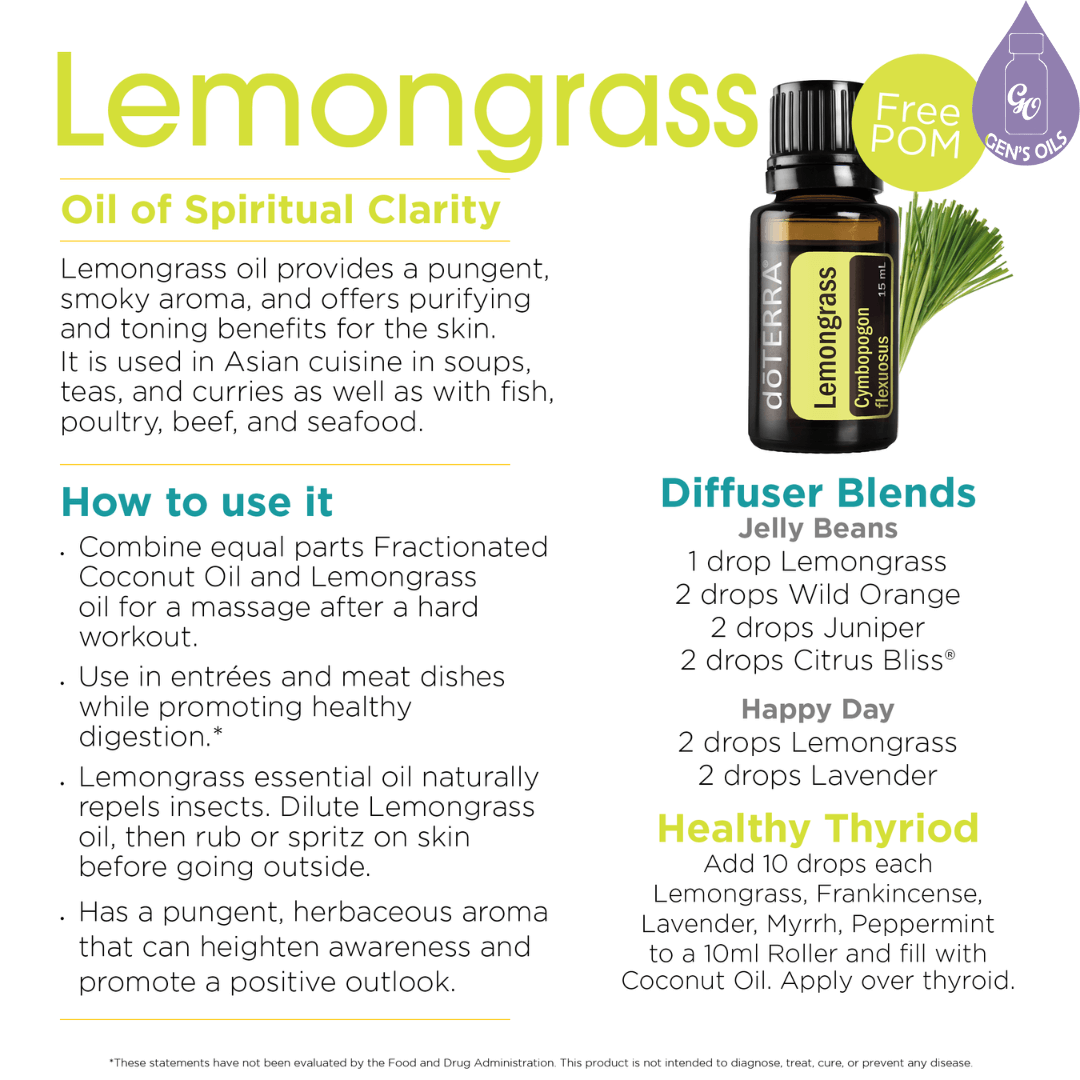 Lemongrass

Free POM

GO
GEN'S OILS

Oil of Spiritual Clarity

Lemongrass oil provides a pungent, smoky aroma, and offers purifying and toning benefits for the skin. It is used in Asian cuisine in soups, teas, and curries as well as with fish, poultry, beef, and seafood.

dōTERRA
Lemongrass
Cymbopogon flexuosus
15 mL

How to use it

. Combine equal parts Fractionated Coconut Oil and Lemongrass oil for a massage after a hard workout.

. Use in entrées and meat dishes while promoting healthy digestion.*

. Lemongrass essential oil naturally repels insects. Dilute Lemongrass oil, then rub or spritz on skin before going outside.

. Has a pungent, herbaceous aroma that can heighten awareness and promote a positive outlook.

Diffuser Blends

Jelly Beans
1 drop Lemongrass
2 drops Wild Orange
2 drops Juniper
2 drops Citrus Bliss®

Happy Day
2 drops Lemongrass
2 drops Lavender

Healthy Thyriod
Add 10 drops each Lemongrass, Frankincense, Lavender, Myrrh, Peppermint to a 10ml Roller and fill with Coconut Oil. Apply over thyroid.

*These statements have not been evaluated by the Food and Drug Administration. This product is not intended to diagnose, treat, cure, or prevent any disease.