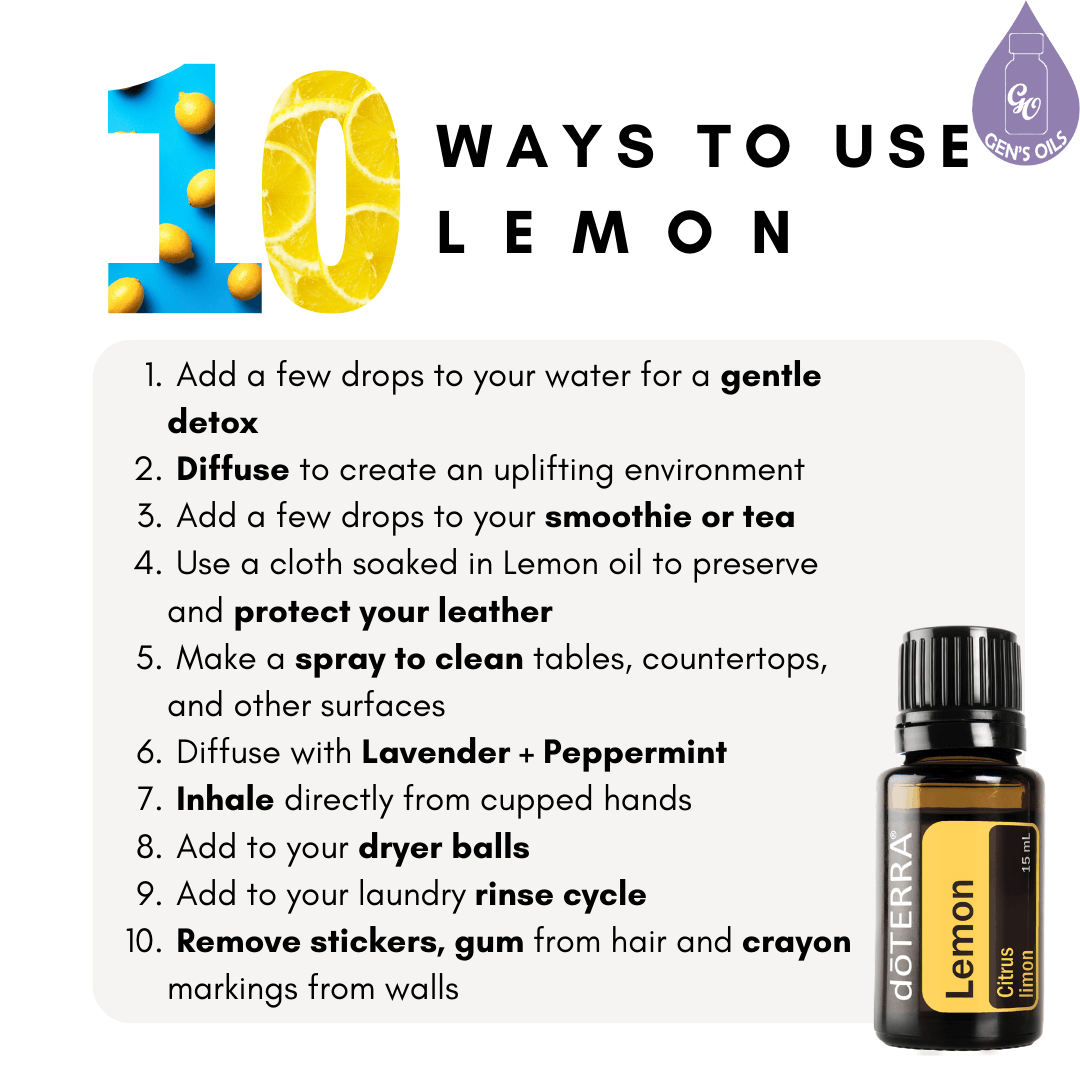 10 WAYS TO USE LEMON

GO
GEN'S OILS

1. Add a few drops to your water for a gentle detox
2. Diffuse to create an uplifting environment
3. Add a few drops to your smoothie or tea
4. Use a cloth soaked in Lemon oil to preserve and protect your leather
5. Make a spray to clean tables, countertops, and other surfaces
6. Diffuse with Lavender + Peppermint
7. Inhale directly from cupped hands
8. Add to your dryer balls
9. Add to your laundry rinse cycle
10. Remove stickers, gum from hair and crayon markings from walls

dōTERRA®
Lemon
Citrus limon
15 mL