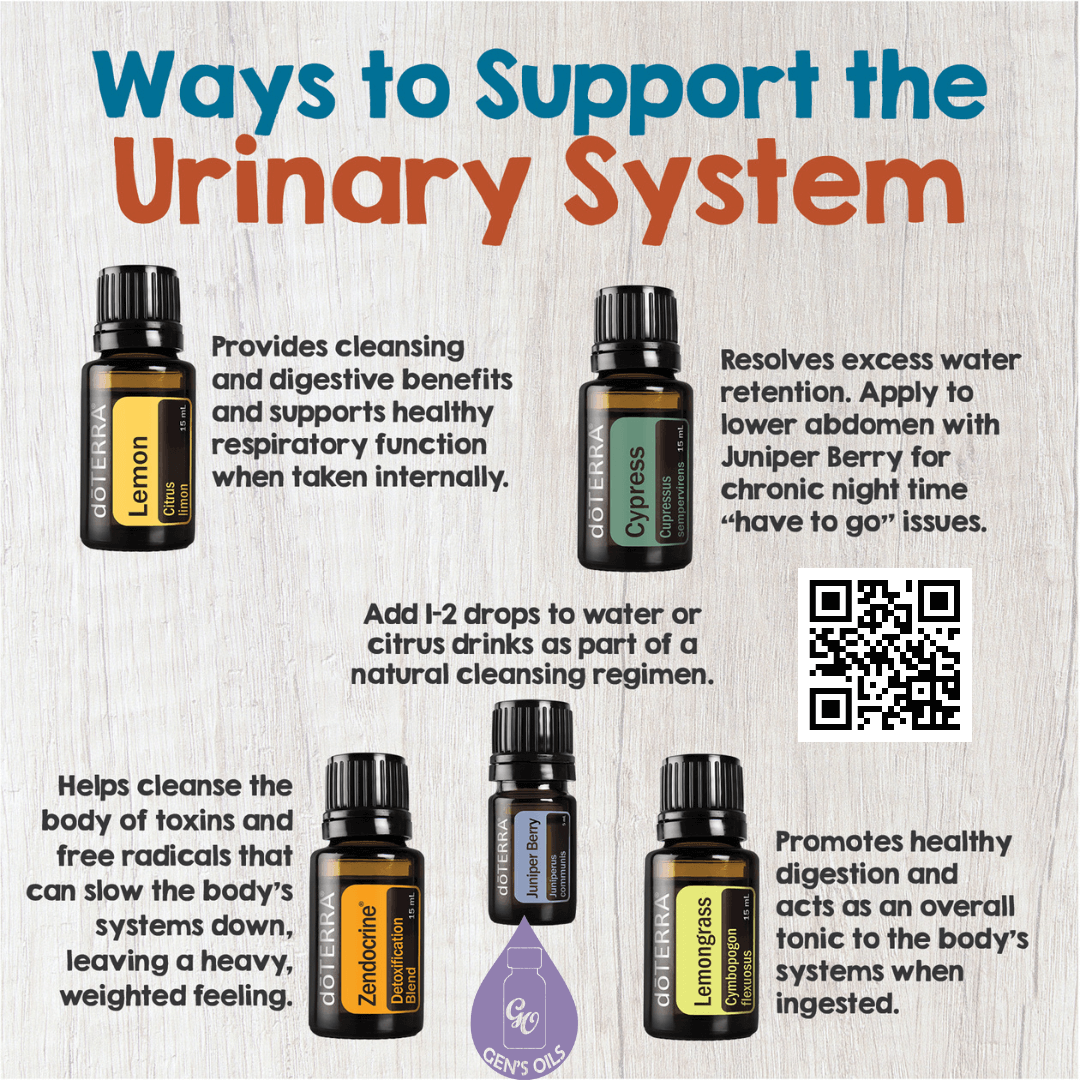 Ways to Support the Urinary System

dōTERRA Lemon Citrus limon 15 mL

Provides cleansing and digestive benefits and supports healthy respiratory function when taken internally.

dōTERRA Cypress Cupressus sempervirens 15 mL

Resolves excess water retention. Apply to lower abdomen with Juniper Berry for chronic night time "have to go" issues.

Add 1-2 drops to water or citrus drinks as part of a natural cleansing regimen.

Helps cleanse the body of toxins and free radicals that can slow the body's systems down, leaving a heavy, weighted feeling.

dōTERRA Zendocrine® Detoxification Blend 15 mL

dōTERRA Juniper Berry Juniperus communis

dōTERRA Lemongrass Cymbopogon flexuosus 15 mL

Promotes healthy digestion and acts as an overall tonic to the body's systems when ingested.

GO
GEN'S OILS