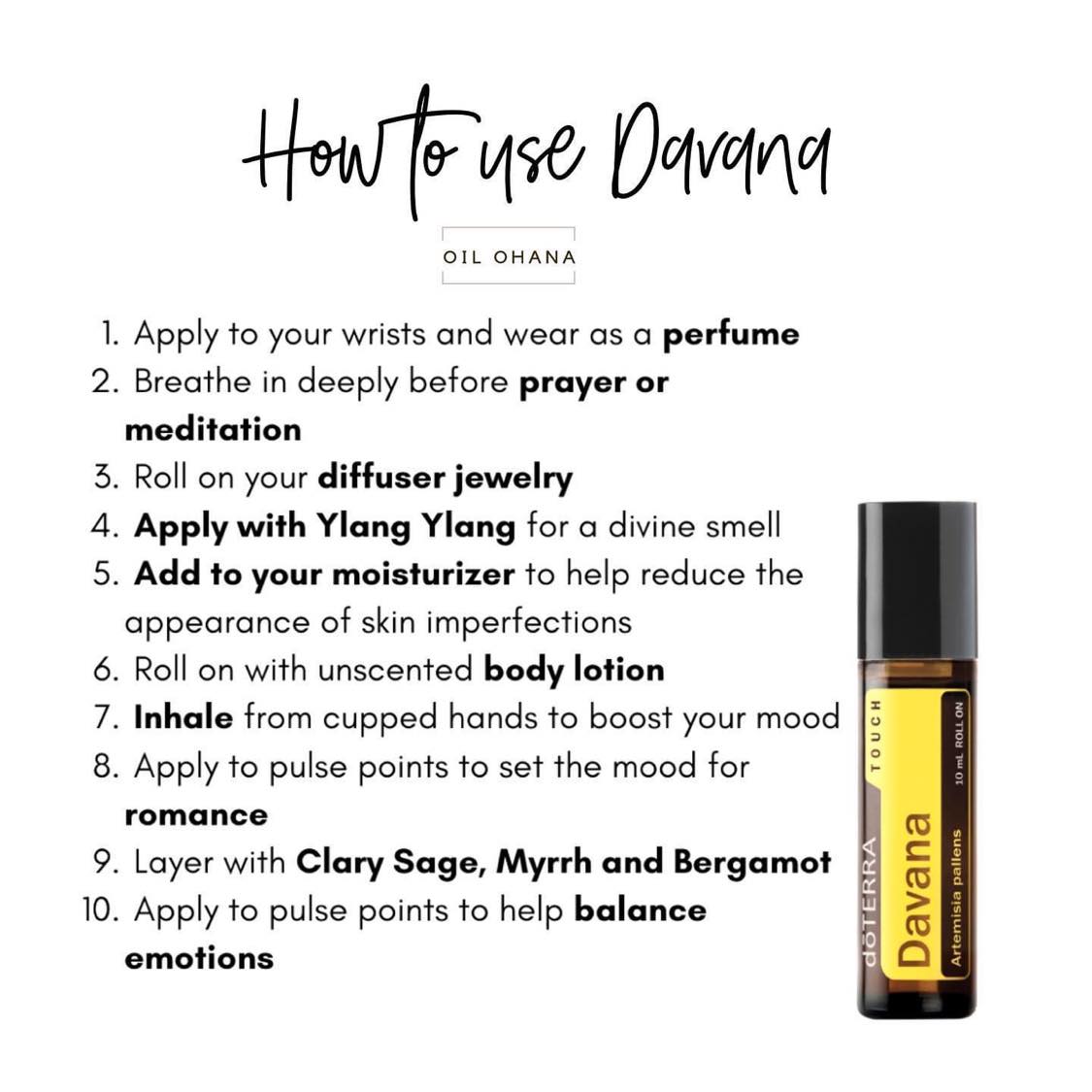 How to use Davana

OIL OHANA

1. Apply to your wrists and wear as a perfume
2. Breathe in deeply before prayer or meditation
3. Roll on your diffuser jewelry
4. Apply with Ylang Ylang for a divine smell
5. Add to your moisturizer to help reduce the appearance of skin imperfections
6. Roll on with unscented body lotion
7. Inhale from cupped hands to boost your mood
8. Apply to pulse points to set the mood for romance
9. Layer with Clary Sage, Myrrh and Bergamot
10. Apply to pulse points to help balance emotions

dōTERRA
TOUCH
Davana
Artemisia pallens
10 mL ROLL ON