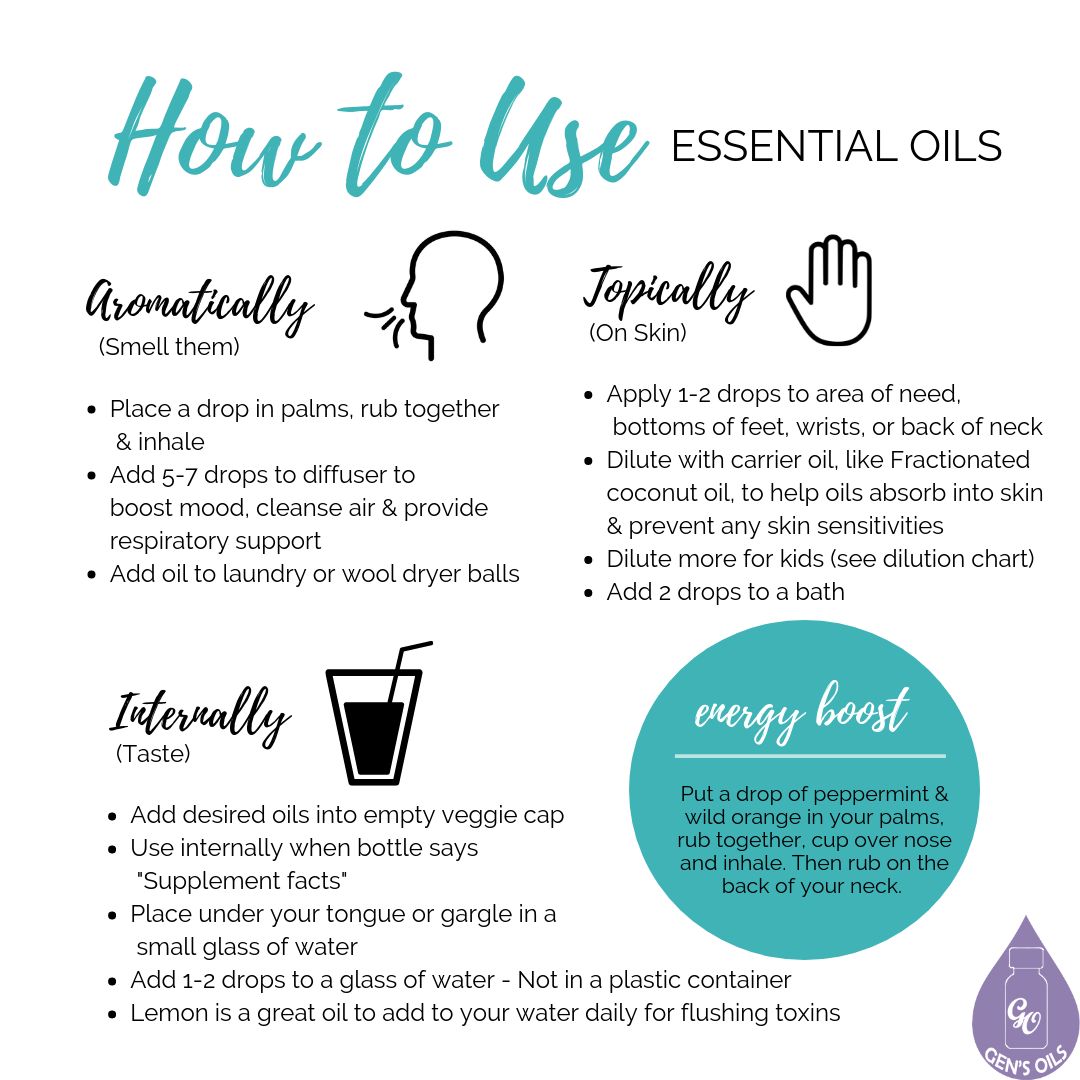 How to Use ESSENTIAL OILS

Aromatically
(Smell them)

- Place a drop in palms, rub together & inhale
- Add 5-7 drops to diffuser to boost mood, cleanse air & provide respiratory support
- Add oil to laundry or wool dryer balls

Topically
(On Skin)

- Apply 1-2 drops to area of need, bottoms of feet, wrists, or back of neck
- Dilute with carrier oil, like Fractionated coconut oil, to help oils absorb into skin & prevent any skin sensitivities
- Dilute more for kids (see dilution chart)
- Add 2 drops to a bath

Internally
(Taste)

- Add desired oils into empty veggie cap
- Use internally when bottle says "Supplement facts"
- Place under your tongue or gargle in a small glass of water
- Add 1-2 drops to a glass of water - Not in a plastic container
- Lemon is a great oil to add to your water daily for flushing toxins

energy boost

Put a drop of peppermint & wild orange in your palms, rub together, cup over nose and inhale. Then rub on the back of your neck.

GO
GEN'S OILS