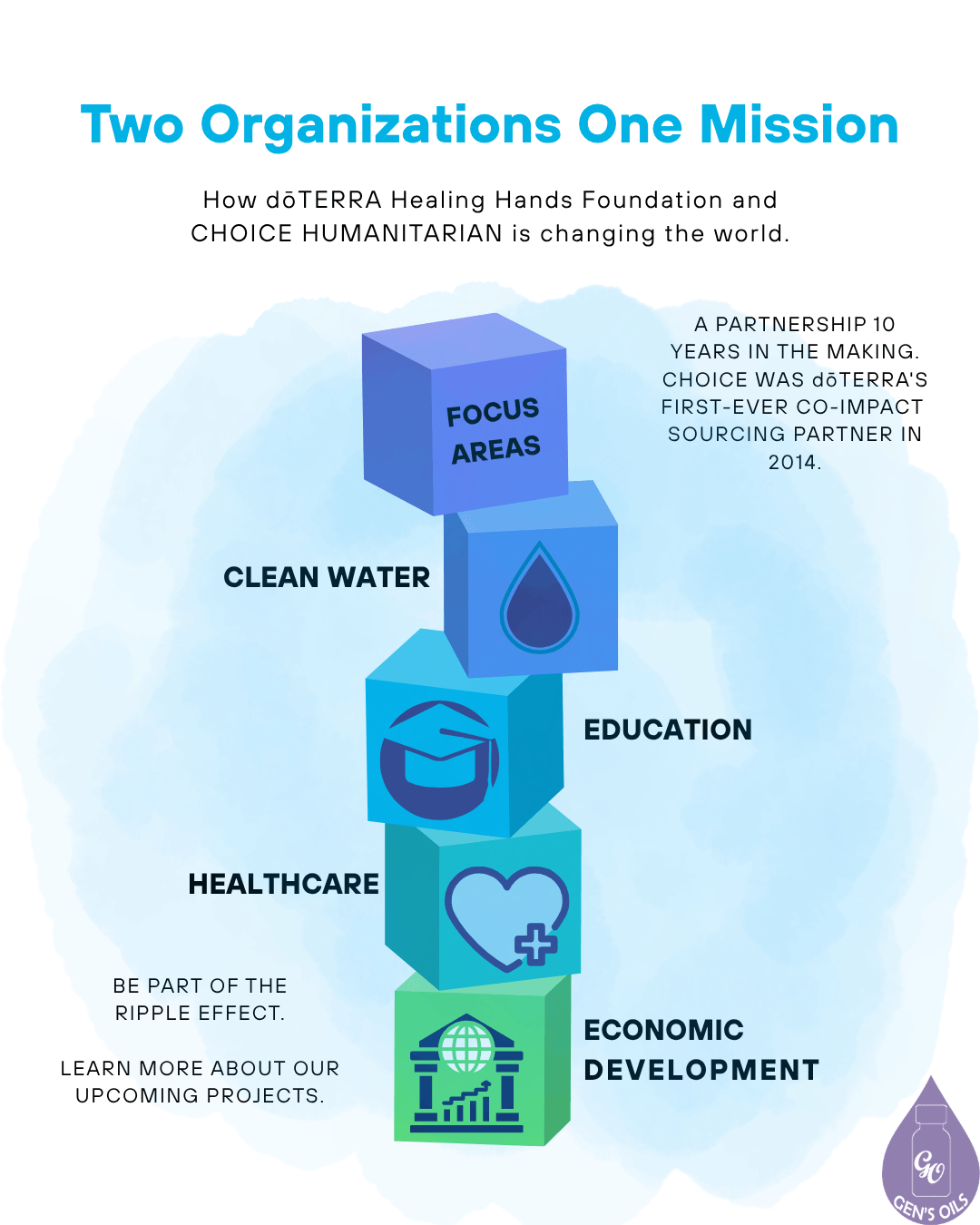 Two Organizations One Mission

How dōTERRA Healing Hands Foundation and CHOICE HUMANITARIAN is changing the world.

A PARTNERSHIP 10 YEARS IN THE MAKING. CHOICE WAS dōTERRA'S FIRST-EVER CO-IMPACT SOURCING PARTNER IN 2014.

FOCUS AREAS

CLEAN WATER

EDUCATION

HEALTHCARE

ECONOMIC DEVELOPMENT

BE PART OF THE RIPPLE EFFECT.

LEARN MORE ABOUT OUR UPCOMING PROJECTS.

GO
GEN'S OILS