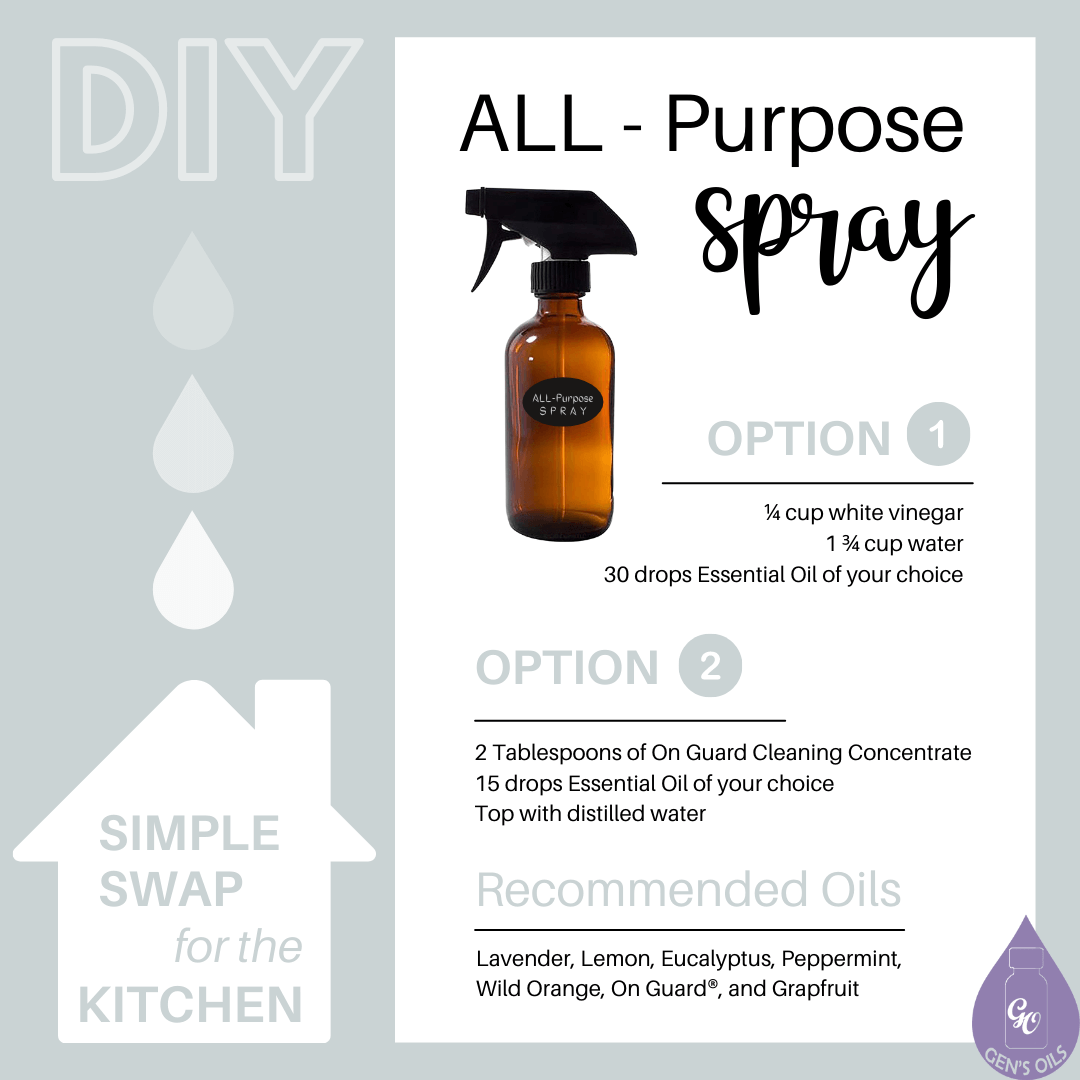 DIY

SIMPLE SWAP for the KITCHEN

ALL - Purpose Spray

ALL-Purpose SPRAY

OPTION 1

¼ cup white vinegar
1 ¾ cup water
30 drops Essential Oil of your choice

OPTION 2

2 Tablespoons of On Guard Cleaning Concentrate
15 drops Essential Oil of your choice
Top with distilled water

Recommended Oils

Lavender, Lemon, Eucalyptus, Peppermint, Wild Orange, On Guard®, and Grapfruit

GO
GEN'S OILS