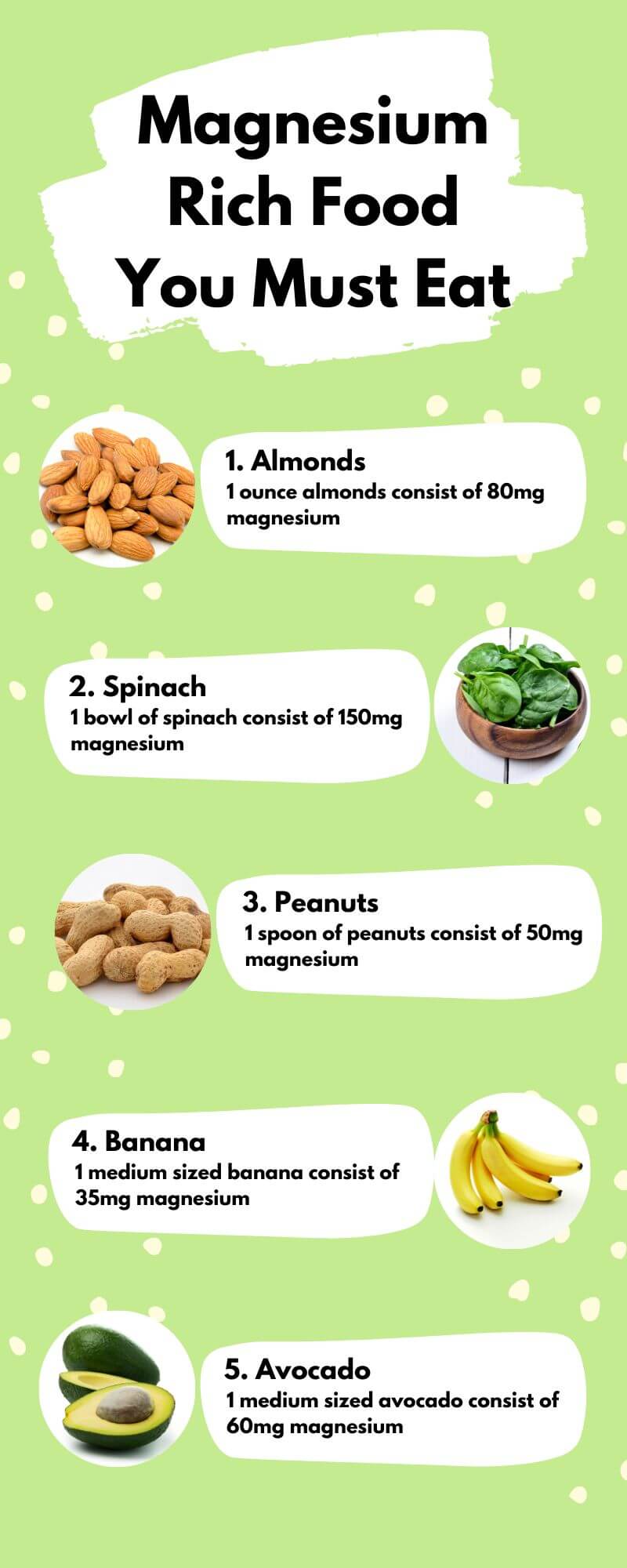 Magnesium Rich Food You Must Eat

1. Almonds
1 ounce almonds consist of 80mg magnesium

2. Spinach
1 bowl of spinach consist of 150mg magnesium

3. Peanuts
1 spoon of peanuts consist of 50mg magnesium

4. Banana
1 medium sized banana consist of 35mg magnesium

5. Avocado
1 medium sized avocado consist of 60mg magnesium