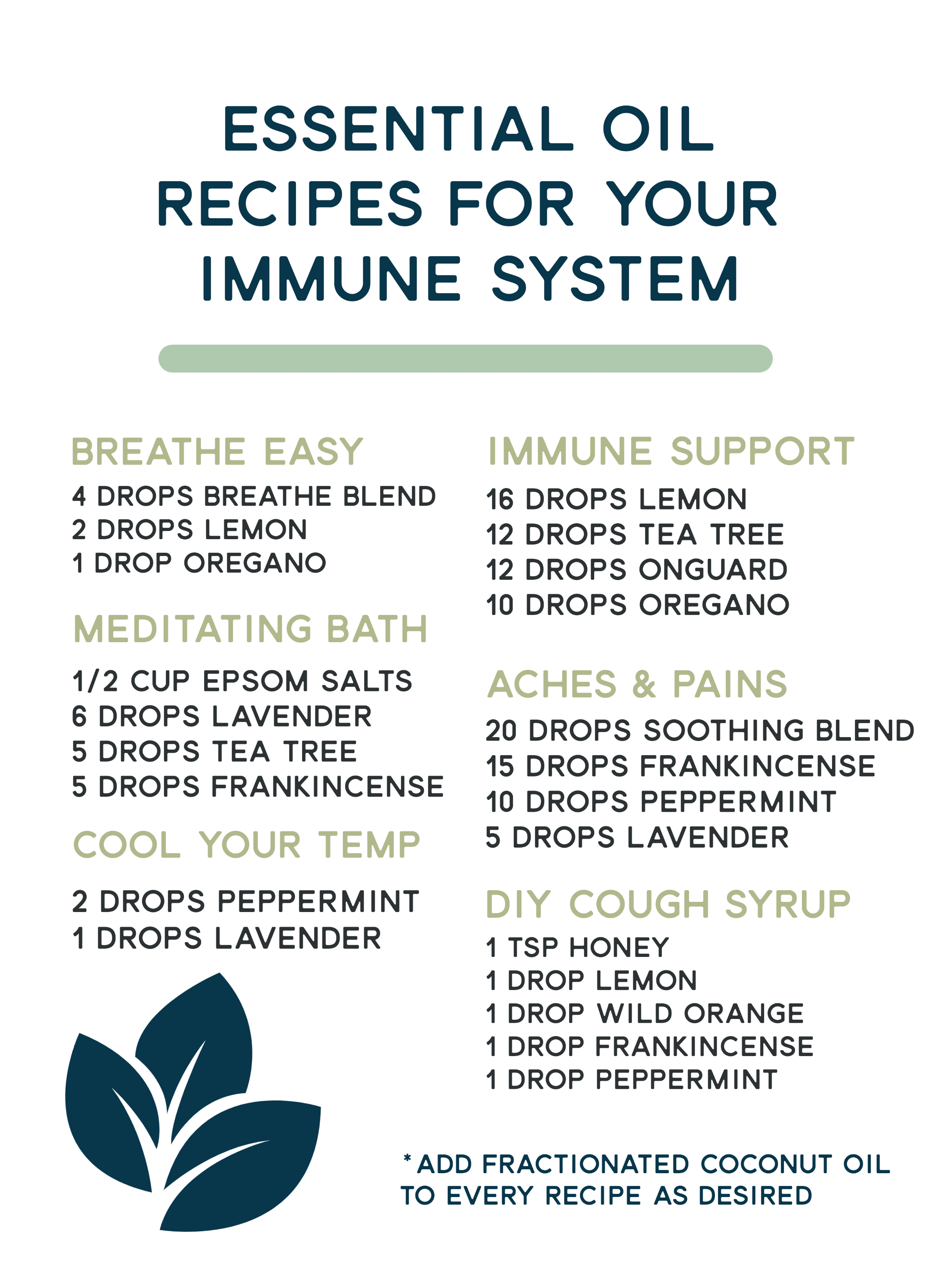 ESSENTIAL OIL RECIPES FOR YOUR IMMUNE SYSTEM

BREATHE EASY
4 DROPS BREATHE BLEND
2 DROPS LEMON
1 DROP OREGANO

MEDITATING BATH
1/2 CUP EPSOM SALTS
6 DROPS LAVENDER
5 DROPS TEA TREE
5 DROPS FRANKINCENSE

COOL YOUR TEMP
2 DROPS PEPPERMINT
1 DROPS LAVENDER

IMMUNE SUPPORT
16 DROPS LEMON
12 DROPS TEA TREE
12 DROPS ONGUARD
10 DROPS OREGANO

ACHES & PAINS
20 DROPS SOOTHING BLEND
15 DROPS FRANKINCENSE
10 DROPS PEPPERMINT
5 DROPS LAVENDER

DIY COUGH SYRUP
1 TSP HONEY
1 DROP LEMON
1 DROP WILD ORANGE
1 DROP FRANKINCENSE
1 DROP PEPPERMINT

*ADD FRACTIONATED COCONUT OIL TO EVERY RECIPE AS DESIRED