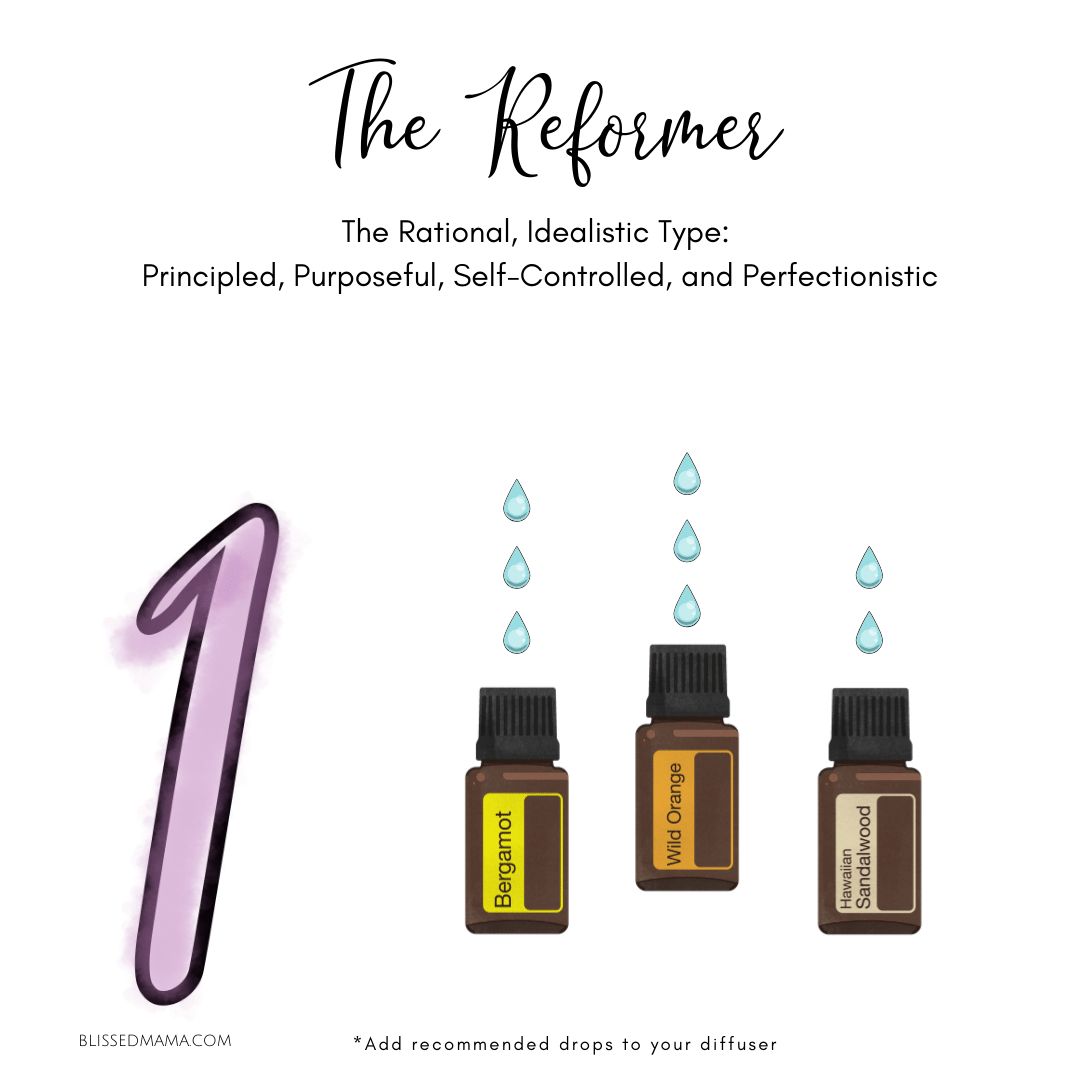 The Reformer

The Rational, Idealistic Type:
Principled, Purposeful, Self-Controlled, and Perfectionistic

1

Bergamot

Wild Orange

Hawaiian Sandalwood

BLISSEDMAMA.COM

*Add recommended drops to your diffuser