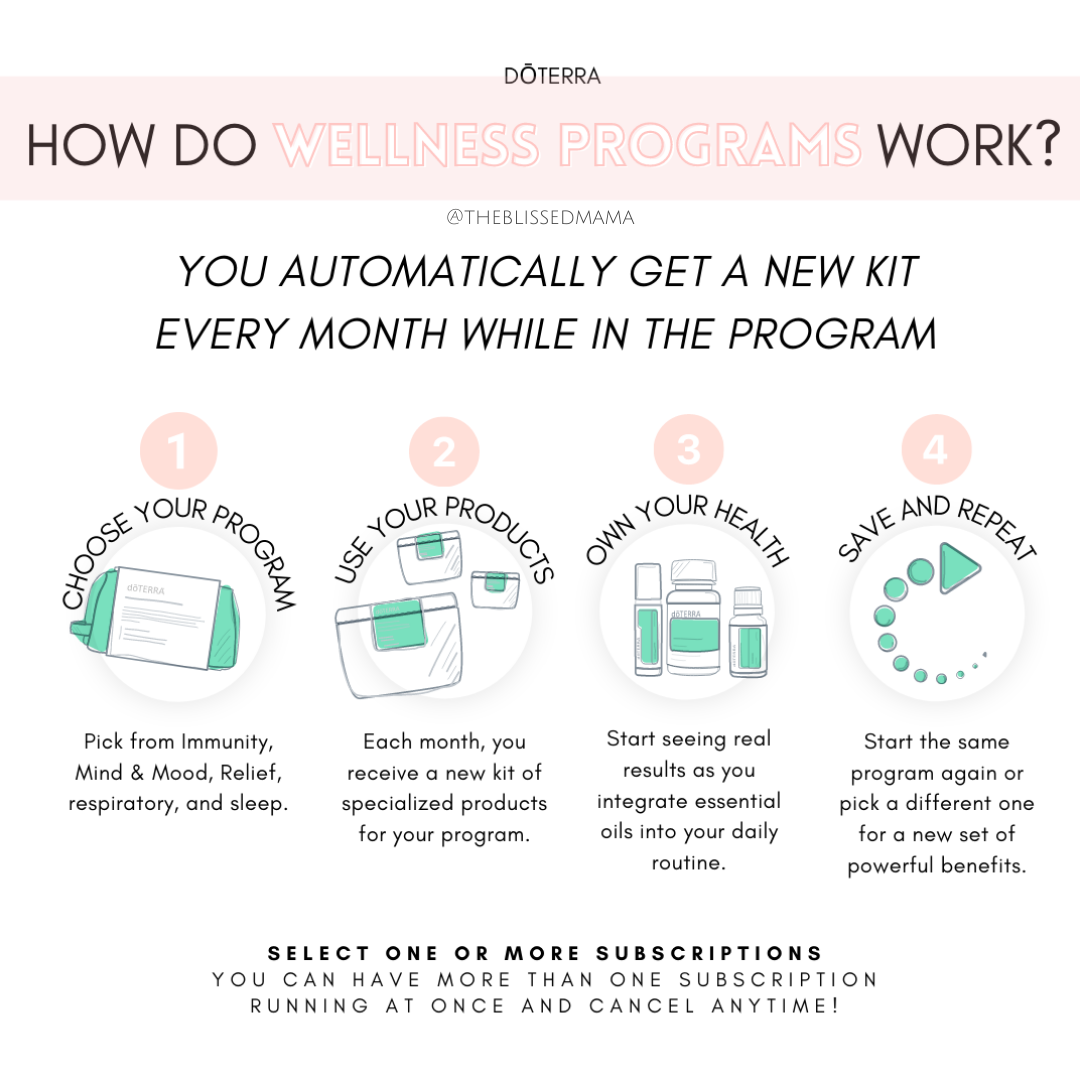 DŌTERRA

HOW DO WELLNESS PROGRAMS WORK?

@THEBLISSEDMAMA

YOU AUTOMATICALLY GET A NEW KIT EVERY MONTH WHILE IN THE PROGRAM

1
CHOOSE YOUR PROGRAM
dōTERRA
Pick from Immunity, Mind & Mood, Relief, respiratory, and sleep.

2
USE YOUR PRODUCTS
Each month, you receive a new kit of specialized products for your program.

3
OWN YOUR HEALTH
dōTERRA
Start seeing real results as you integrate essential oils into your daily routine.

4
SAVE AND REPEAT
Start the same program again or pick a different one for a new set of powerful benefits.

SELECT ONE OR MORE SUBSCRIPTIONS
YOU CAN HAVE MORE THAN ONE SUBSCRIPTION RUNNING AT ONCE AND CANCEL ANYTIME!