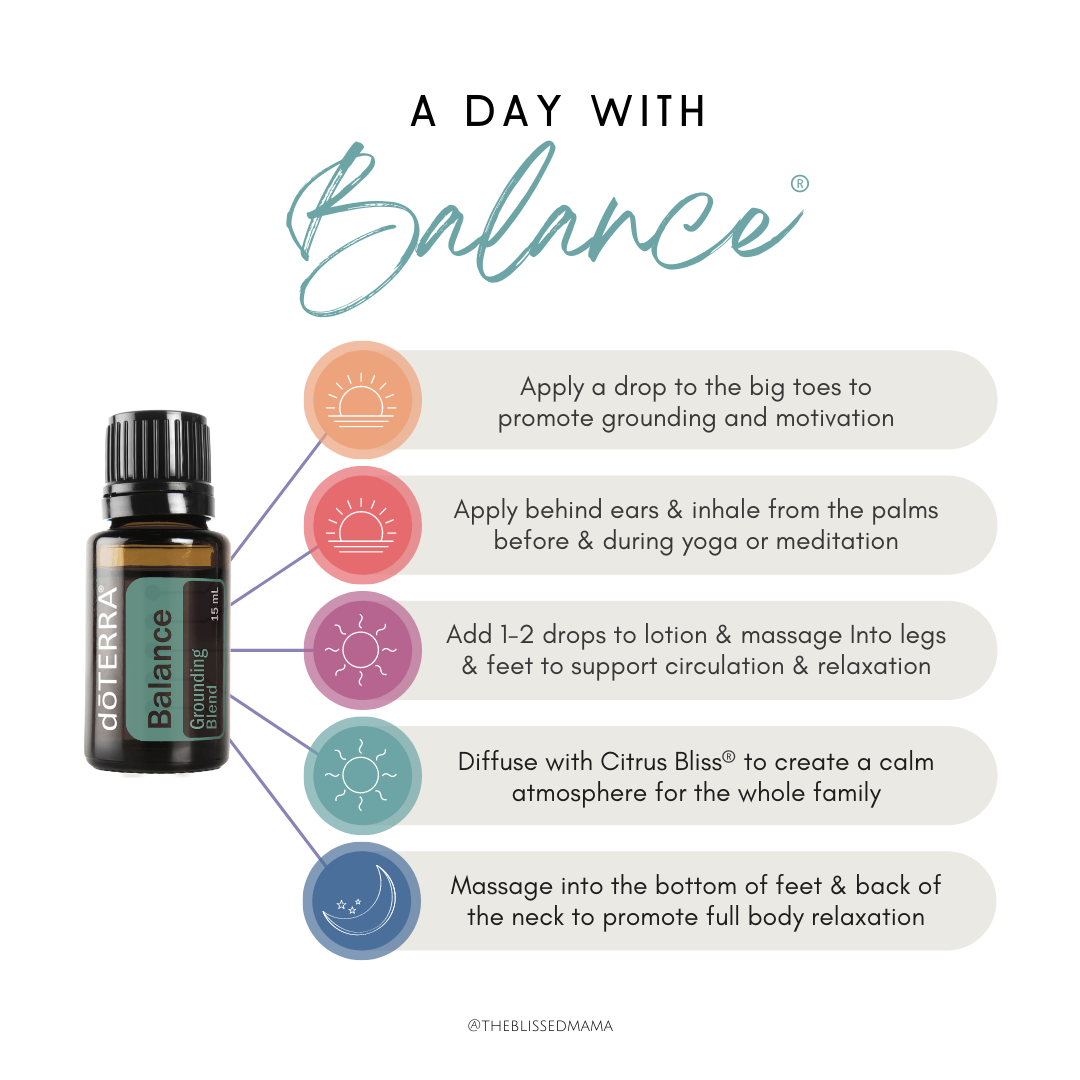 A DAY WITH

Balance®

dōTERRA®
Balance
Grounding Blend
15 mL

Apply a drop to the big toes to promote grounding and motivation

Apply behind ears & inhale from the palms before & during yoga or meditation

Add 1-2 drops to lotion & massage Into legs & feet to support circulation & relaxation

Diffuse with Citrus Bliss® to create a calm atmosphere for the whole family

Massage into the bottom of feet & back of the neck to promote full body relaxation

@THEBLISSEDMAMA