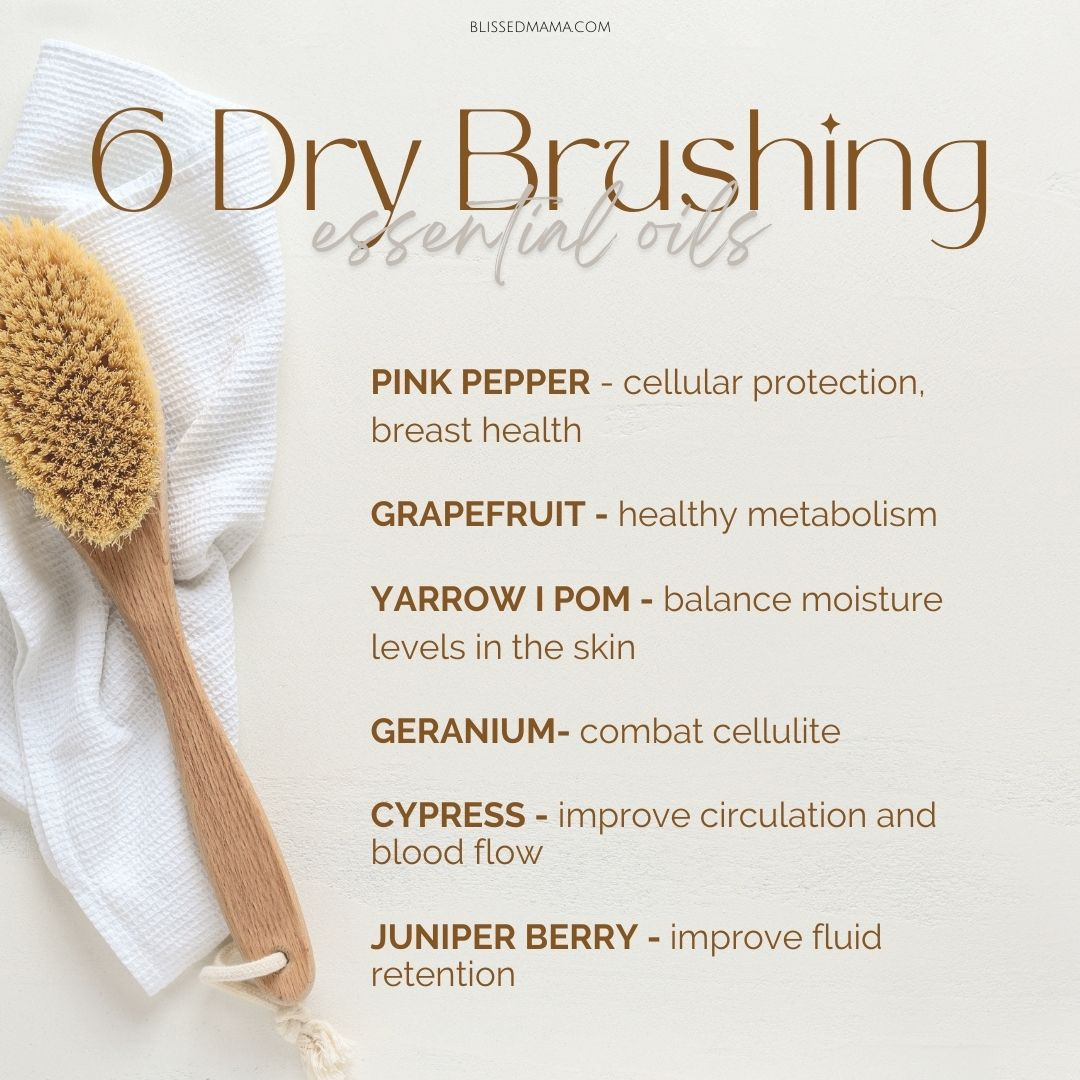 BLISSEDMAMA.COM

6 Dry Brushing
essential oils

PINK PEPPER - cellular protection, breast health

GRAPEFRUIT - healthy metabolism

YARROW I POM - balance moisture levels in the skin

GERANIUM- combat cellulite

CYPRESS - improve circulation and blood flow

JUNIPER BERRY - improve fluid retention