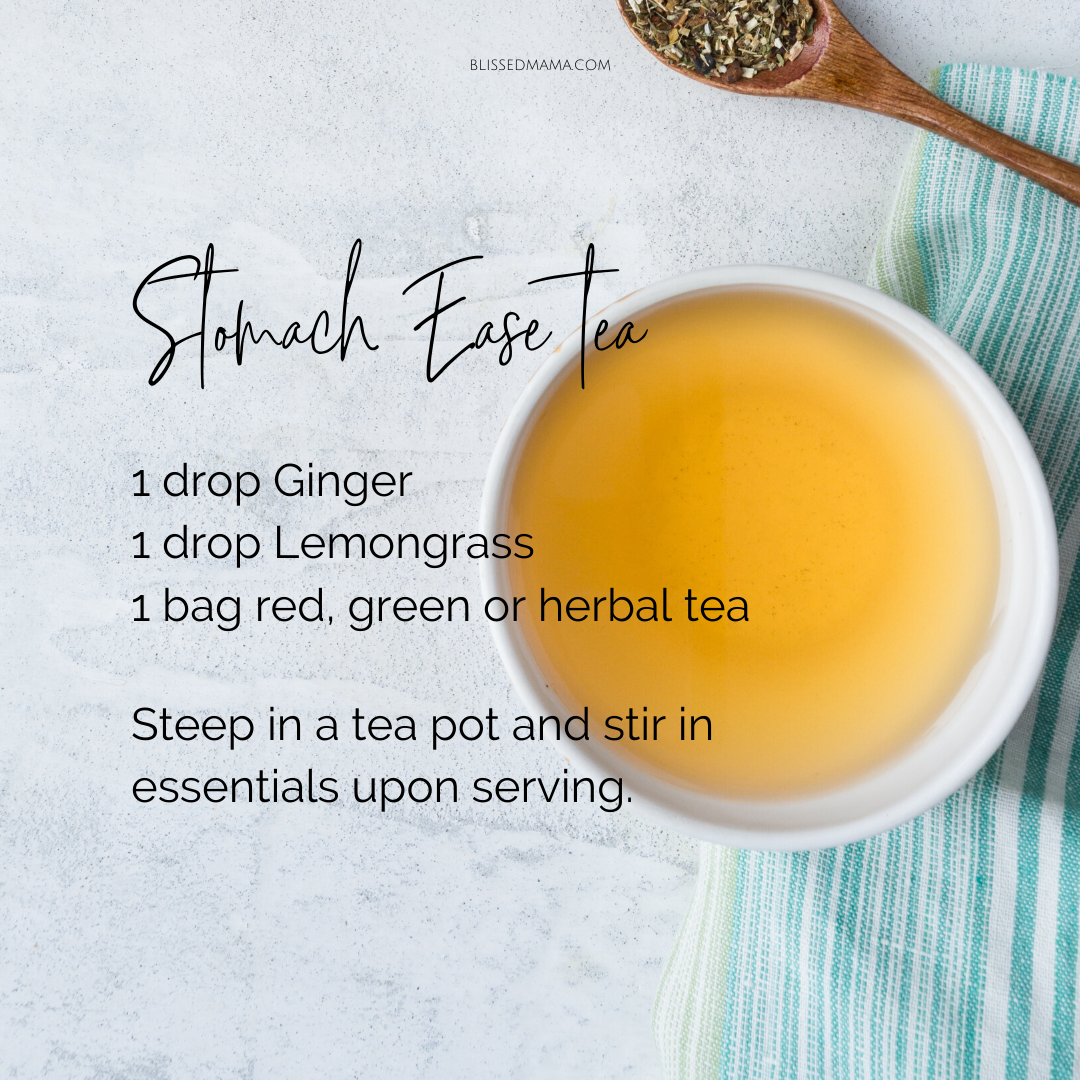 BLISSEDMAMA.COM

Stomach Ease Tea

1 drop Ginger
1 drop Lemongrass
1 bag red, green or herbal tea

Steep in a tea pot and stir in essentials upon serving.