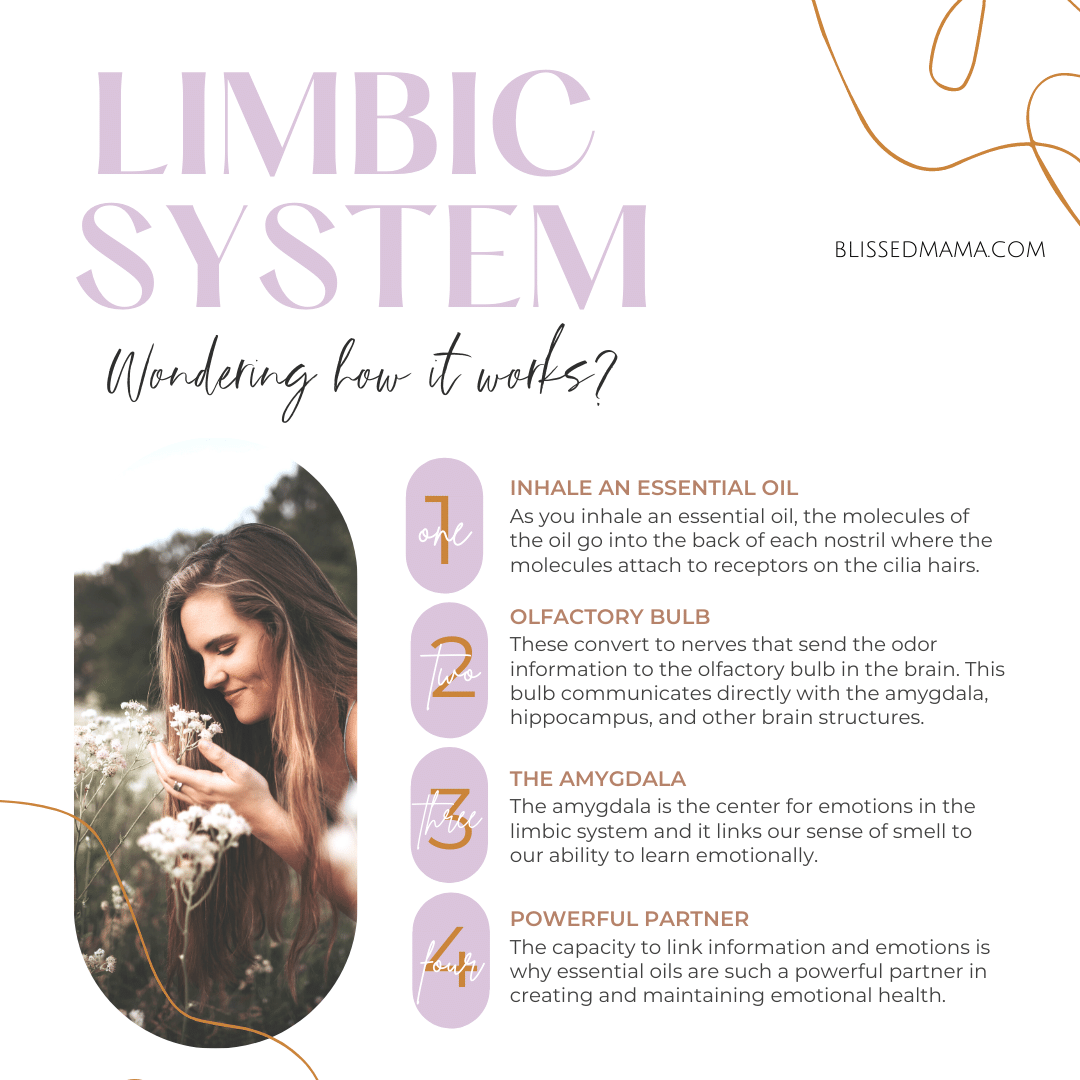 LIMBIC SYSTEM

BLISSEDMAMA.COM

Wondering how it works?

1 one
INHALE AN ESSENTIAL OIL
As you inhale an essential oil, the molecules of the oil go into the back of each nostril where the molecules attach to receptors on the cilia hairs.

2 Two
OLFACTORY BULB
These convert to nerves that send the odor information to the olfactory bulb in the brain. This bulb communicates directly with the amygdala, hippocampus, and other brain structures.

3 three
THE AMYGDALA
The amygdala is the center for emotions in the limbic system and it links our sense of smell to our ability to learn emotionally.

4 four
POWERFUL PARTNER
The capacity to link information and emotions is why essential oils are such a powerful partner in creating and maintaining emotional health.