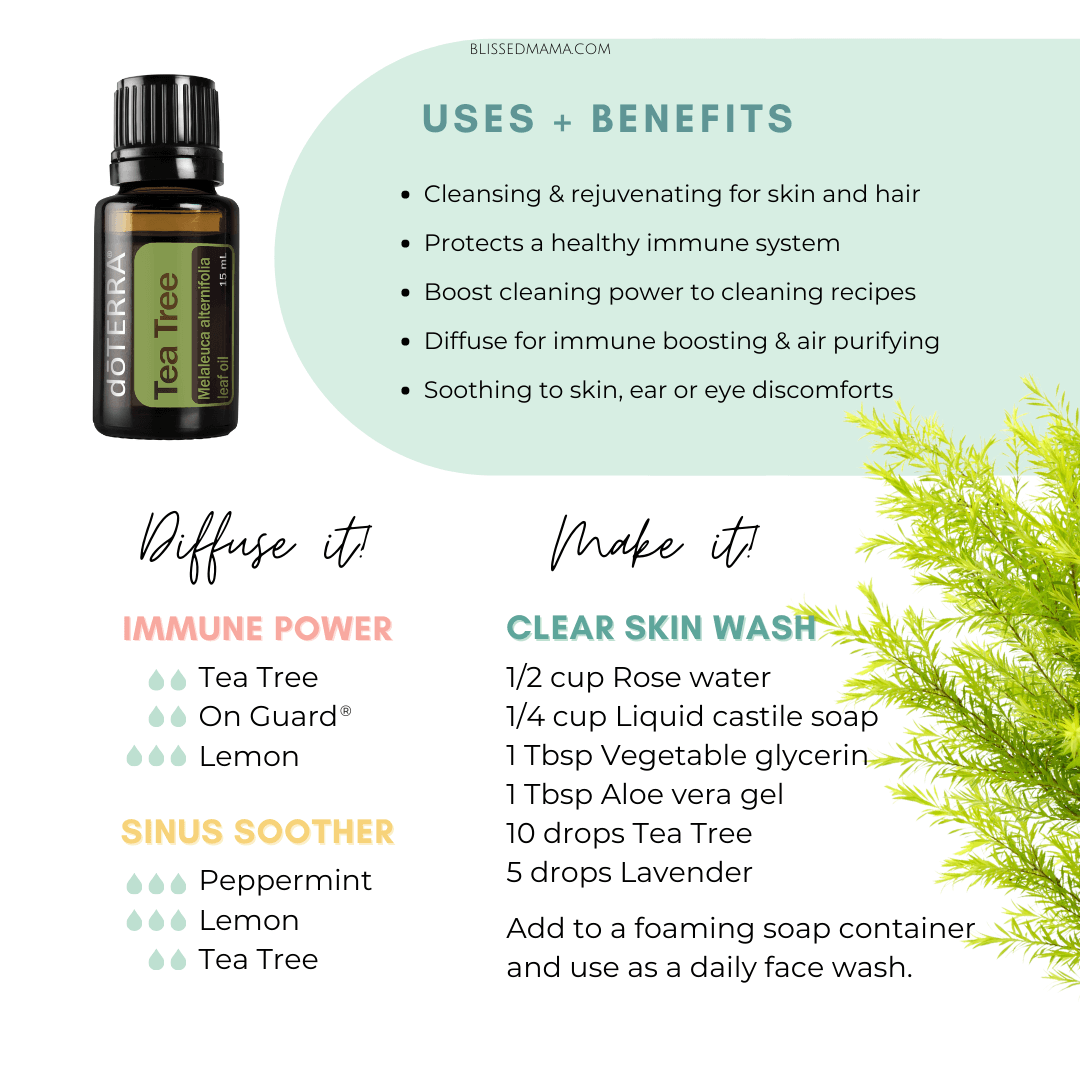 BLISSEDMAMA.COM

dōTERRA® Tea Tree Melaleuca alternifolia leaf oil 15 mL

USES + BENEFITS

- Cleansing & rejuvenating for skin and hair
- Protects a healthy immune system
- Boost cleaning power to cleaning recipes
- Diffuse for immune boosting & air purifying
- Soothing to skin, ear or eye discomforts

Diffuse it!

IMMUNE POWER

Tea Tree
On Guard®
Lemon

SINUS SOOTHER

Peppermint
Lemon
Tea Tree

Make it!

CLEAR SKIN WASH

1/2 cup Rose water
1/4 cup Liquid castile soap
1 Tbsp Vegetable glycerin
1 Tbsp Aloe vera gel
10 drops Tea Tree
5 drops Lavender

Add to a foaming soap container and use as a daily face wash.