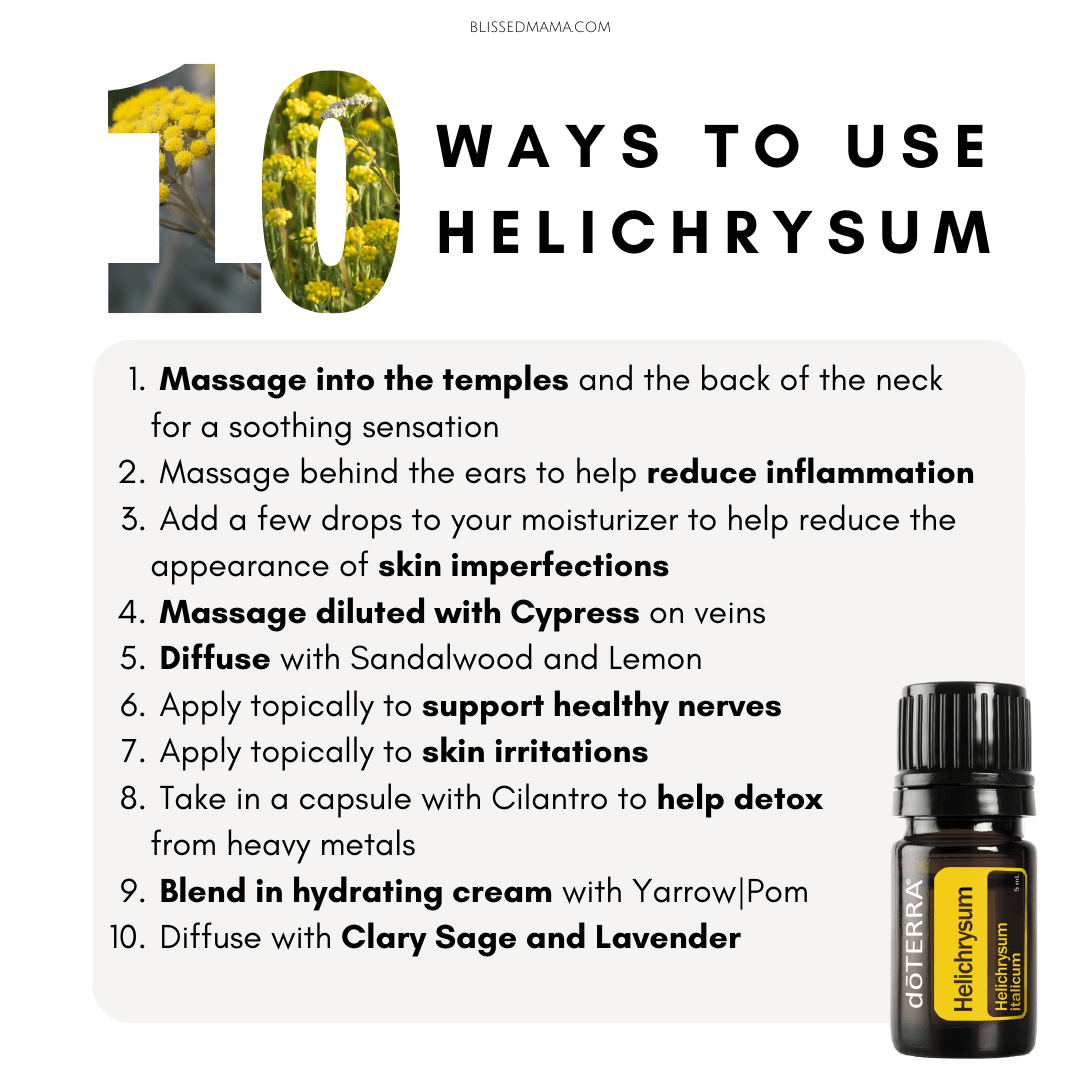 BLISSEDMAMA.COM

10 WAYS TO USE HELICHRYSUM

1. Massage into the temples and the back of the neck for a soothing sensation
2. Massage behind the ears to help reduce inflammation
3. Add a few drops to your moisturizer to help reduce the appearance of skin imperfections
4. Massage diluted with Cypress on veins
5. Diffuse with Sandalwood and Lemon
6. Apply topically to support healthy nerves
7. Apply topically to skin irritations
8. Take in a capsule with Cilantro to help detox from heavy metals
9. Blend in hydrating cream with Yarrow|Pom
10. Diffuse with Clary Sage and Lavender

dōTERRA
Helichrysum
Helichrysum italicum
5 mL