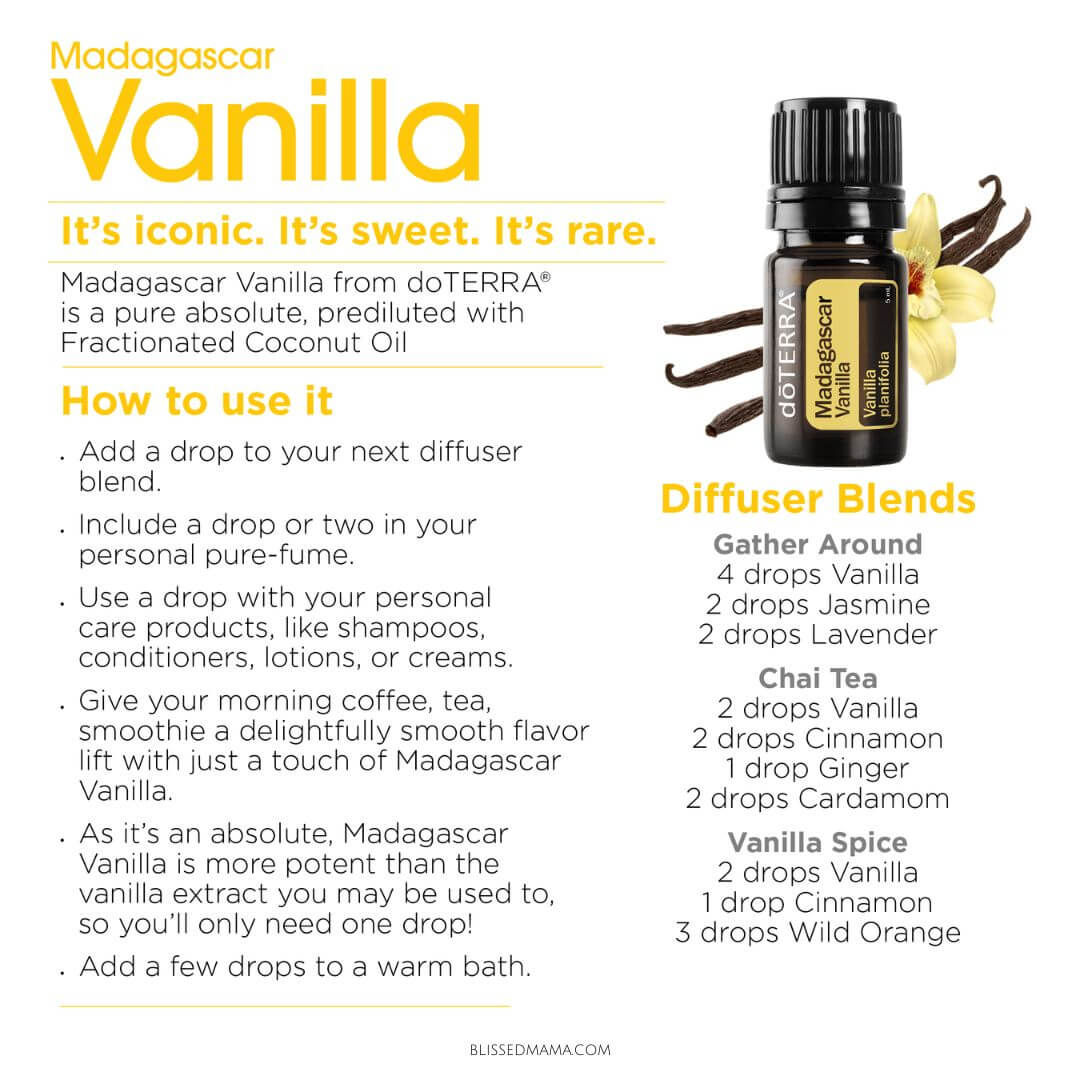 Madagascar
Vanilla

It's iconic. It's sweet. It's rare.

Madagascar Vanilla from doTERRA® is a pure absolute, prediluted with Fractionated Coconut Oil

How to use it

. Add a drop to your next diffuser blend.

. Include a drop or two in your personal pure-fume.

. Use a drop with your personal care products, like shampoos, conditioners, lotions, or creams.

. Give your morning coffee, tea, smoothie a delightfully smooth flavor lift with just a touch of Madagascar Vanilla.

. As it's an absolute, Madagascar Vanilla is more potent than the vanilla extract you may be used to, so you'll only need one drop!

. Add a few drops to a warm bath.

dōTERRA
Madagascar Vanilla
Vanilla planifolia
5 mL

Diffuser Blends

Gather Around
4 drops Vanilla
2 drops Jasmine
2 drops Lavender

Chai Tea
2 drops Vanilla
2 drops Cinnamon
1 drop Ginger
2 drops Cardamom

Vanilla Spice
2 drops Vanilla
1 drop Cinnamon
3 drops Wild Orange

BLISSEDMAMA.COM