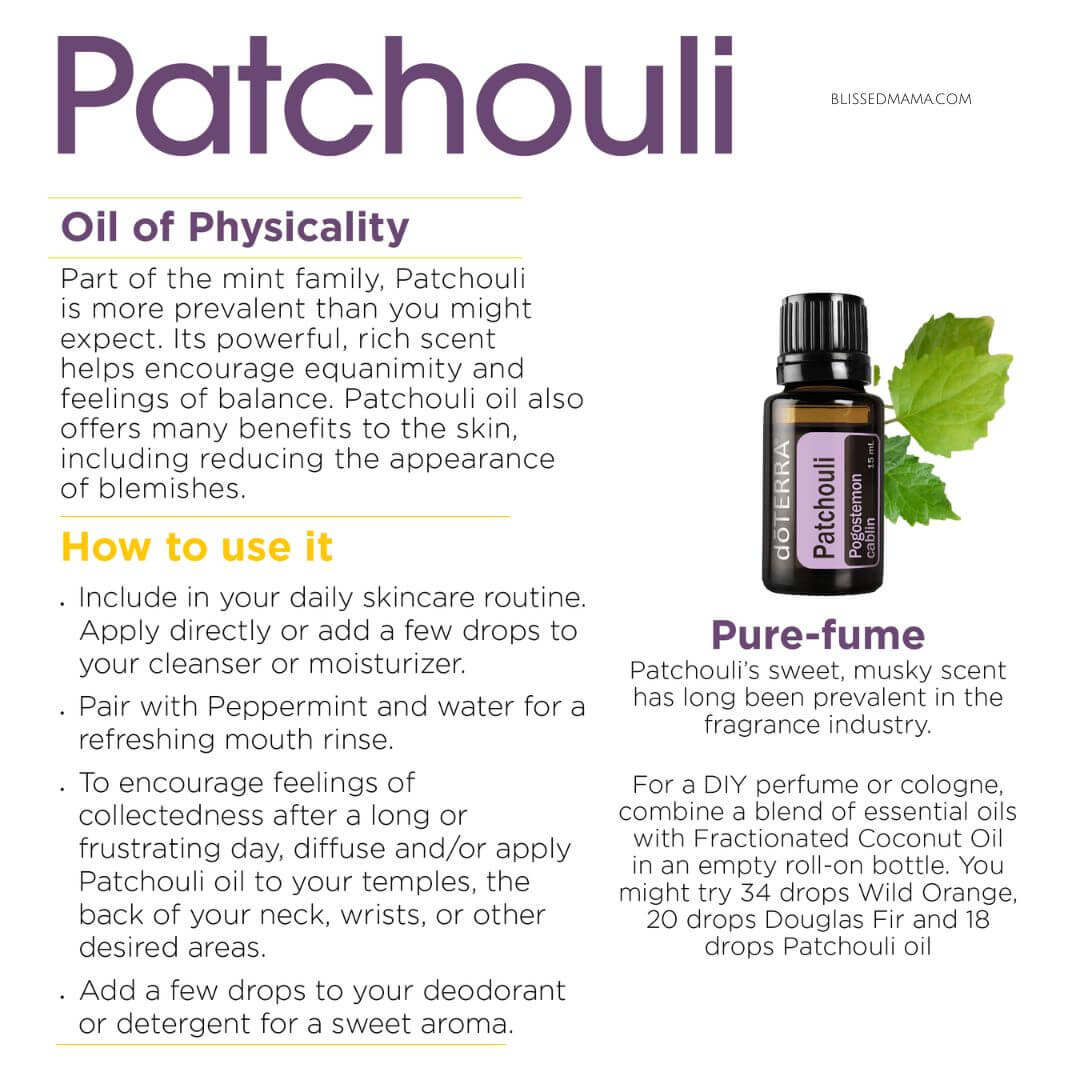 Patchouli

BLISSEDMAMA.COM

Oil of Physicality

Part of the mint family, Patchouli is more prevalent than you might expect. Its powerful, rich scent helps encourage equanimity and feelings of balance. Patchouli oil also offers many benefits to the skin, including reducing the appearance of blemishes.

How to use it

. Include in your daily skincare routine. Apply directly or add a few drops to your cleanser or moisturizer.

. Pair with Peppermint and water for a refreshing mouth rinse.

. To encourage feelings of collectedness after a long or frustrating day, diffuse and/or apply Patchouli oil to your temples, the back of your neck, wrists, or other desired areas.

. Add a few drops to your deodorant or detergent for a sweet aroma.

dōTERRA Patchouli Pogostemon cablin 15 mL

Pure-fume

Patchouli's sweet, musky scent has long been prevalent in the fragrance industry.

For a DIY perfume or cologne, combine a blend of essential oils with Fractionated Coconut Oil in an empty roll-on bottle. You might try 34 drops Wild Orange, 20 drops Douglas Fir and 18 drops Patchouli oil