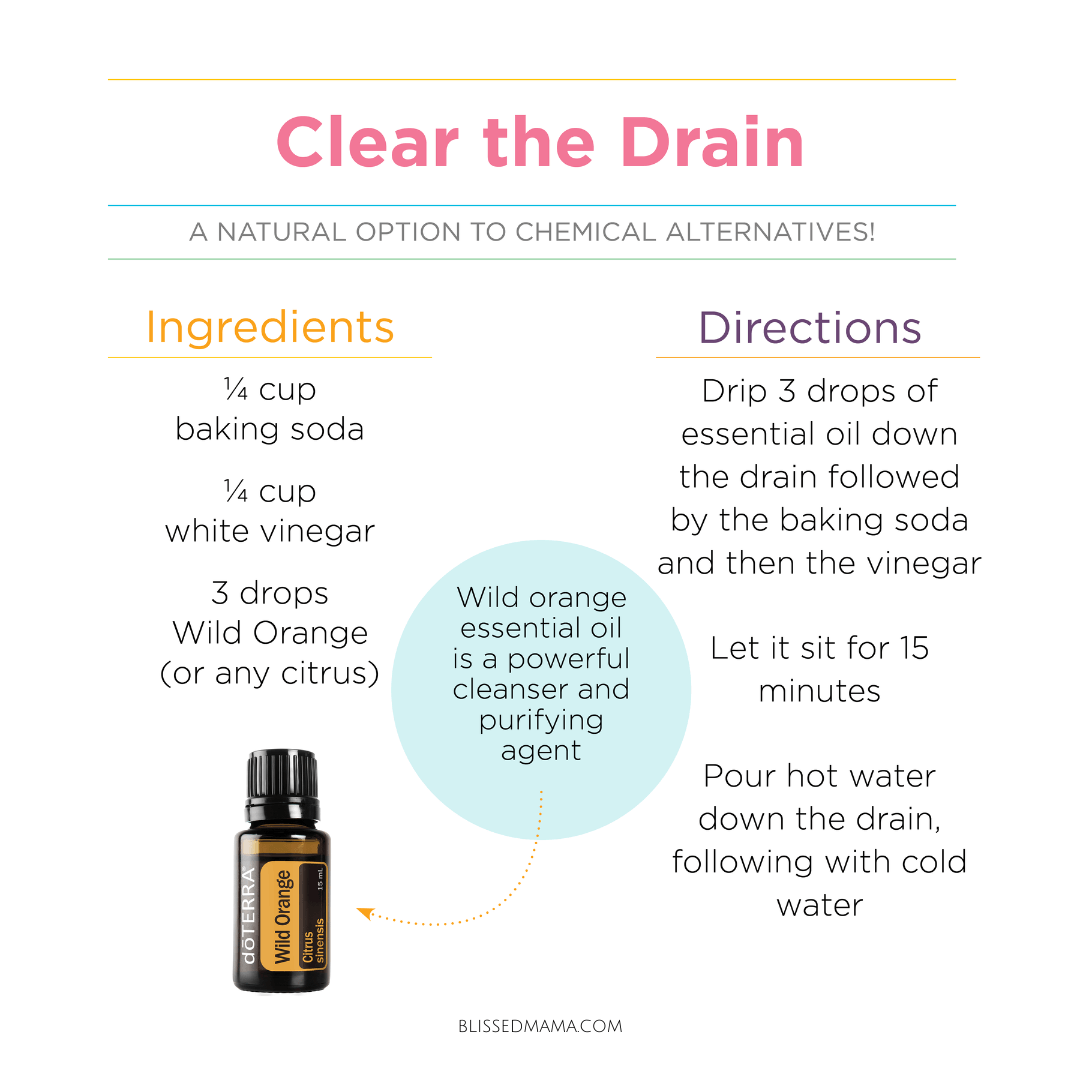 Clear the Drain

A NATURAL OPTION TO CHEMICAL ALTERNATIVES!

Ingredients

¼ cup baking soda

¼ cup white vinegar

3 drops Wild Orange (or any citrus)

Wild orange essential oil is a powerful cleanser and purifying agent

dōTERRA Wild Orange Citrus sinensis 15 mL

Directions

Drip 3 drops of essential oil down the drain followed by the baking soda and then the vinegar

Let it sit for 15 minutes

Pour hot water down the drain, following with cold water

BLISSEDMAMA.COM