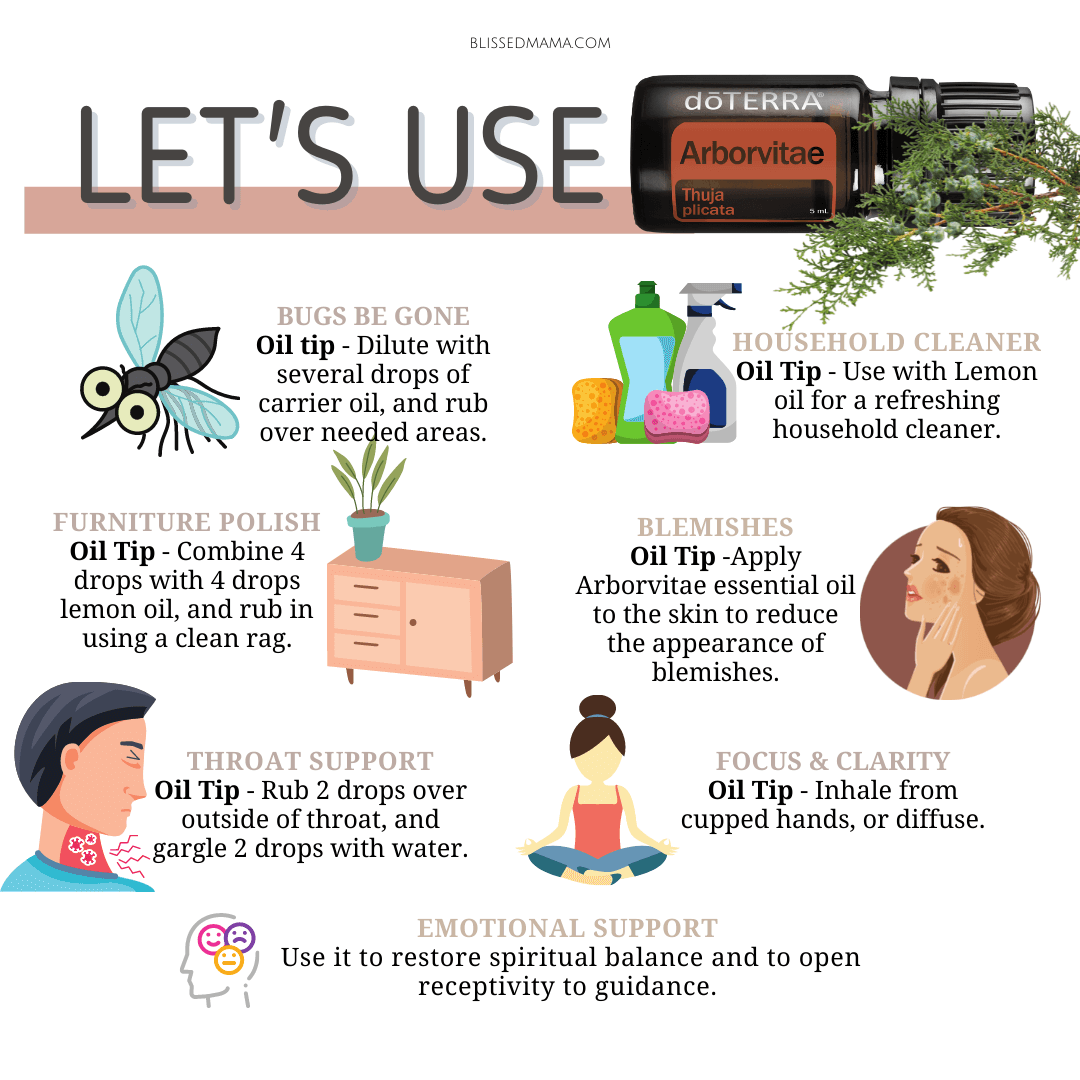 BLISSEDMAMA.COM

LET'S USE

dōTERRA
Arborvitae
Thuja plicata
5 mL

BUGS BE GONE
Oil tip - Dilute with several drops of carrier oil, and rub over needed areas.

HOUSEHOLD CLEANER
Oil Tip - Use with Lemon oil for a refreshing household cleaner.

FURNITURE POLISH
Oil Tip - Combine 4 drops with 4 drops lemon oil, and rub in using a clean rag.

BLEMISHES
Oil Tip -Apply Arborvitae essential oil to the skin to reduce the appearance of blemishes.

THROAT SUPPORT
Oil Tip - Rub 2 drops over outside of throat, and gargle 2 drops with water.

FOCUS & CLARITY
Oil Tip - Inhale from cupped hands, or diffuse.

EMOTIONAL SUPPORT
Use it to restore spiritual balance and to open receptivity to guidance.