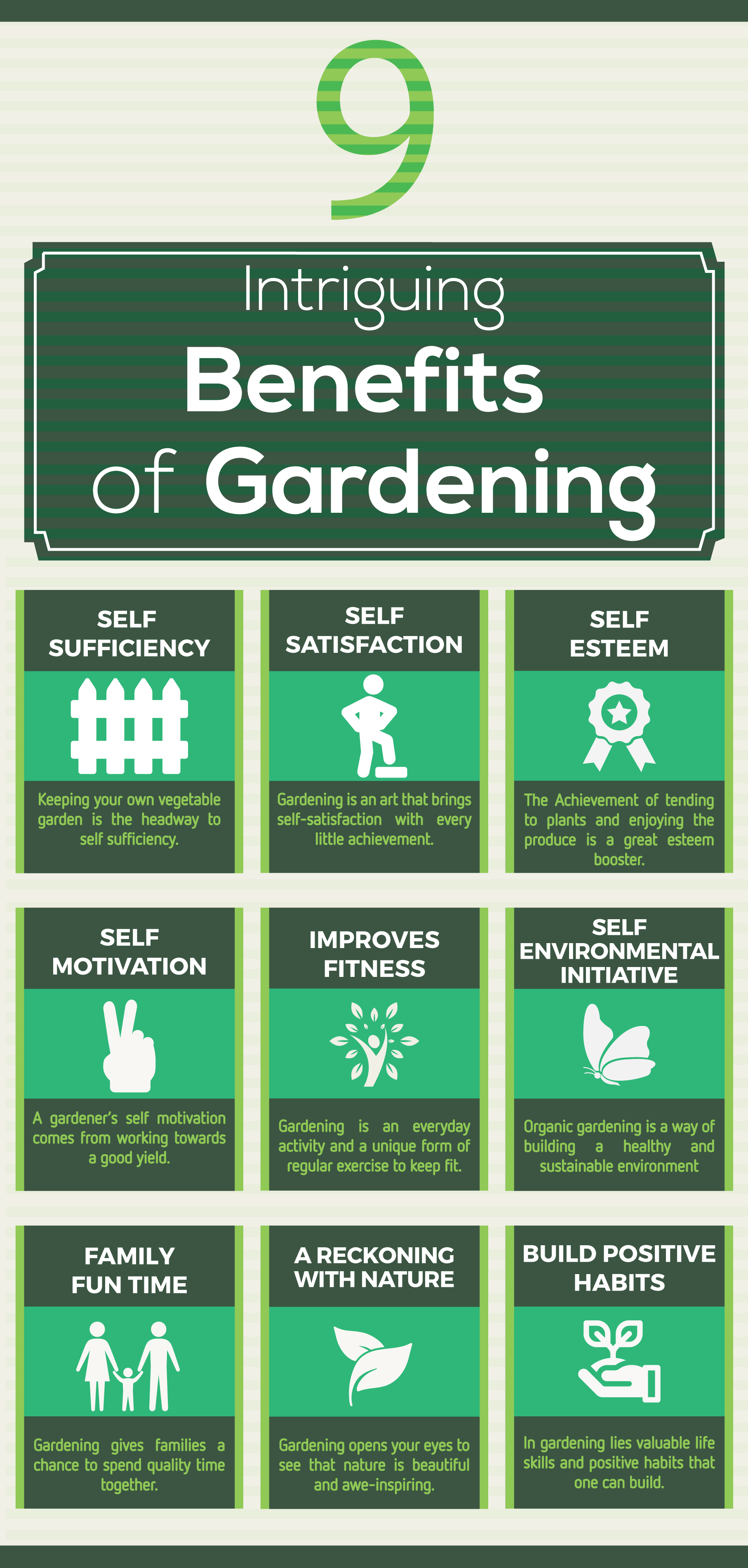 9

Intriguing Benefits of Gardening

SELF SUFFICIENCY

Keeping your own vegetable garden is the headway to self sufficiency.

SELF SATISFACTION

Gardening is an art that brings self-satisfaction with every little achievement.

SELF ESTEEM

The Achievement of tending to plants and enjoying the produce is a great esteem booster.

SELF MOTIVATION

A gardener's self motivation comes from working towards a good yield.

IMPROVES FITNESS

Gardening is an everyday activity and a unique form of regular exercise to keep fit.

SELF ENVIRONMENTAL INITIATIVE

Organic gardening is a way of building a healthy and sustainable environment

FAMILY FUN TIME

Gardening gives families a chance to spend quality time together.

A RECKONING WITH NATURE

Gardening opens your eyes to see that nature is beautiful and awe-inspiring.

BUILD POSITIVE HABITS

In gardening lies valuable life skills and positive habits that one can build.