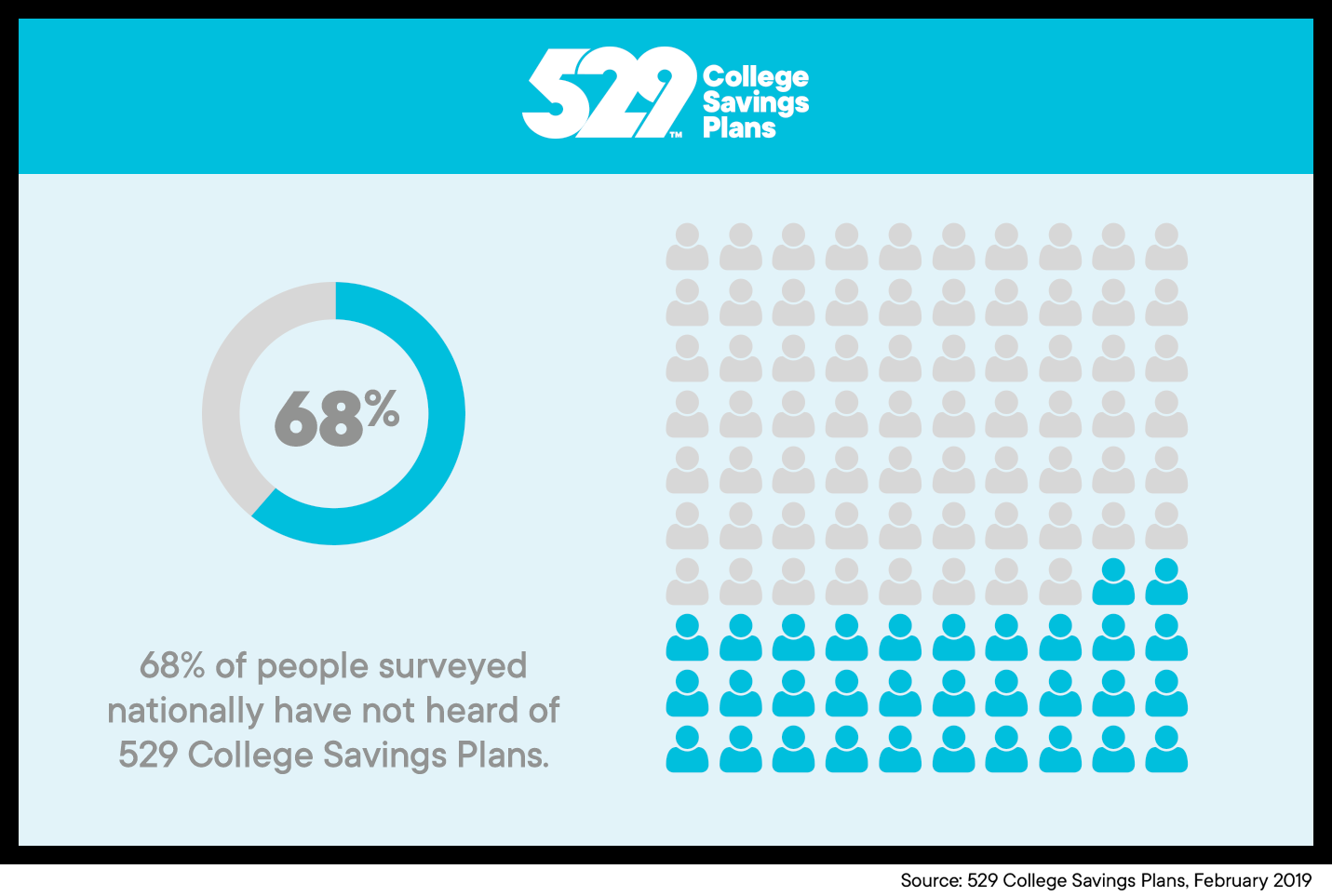 529™ College Savings Plans

68%

68% of people surveyed nationally have not heard of 529 College Savings Plans.

Source: 529 College Savings Plans, February 2019